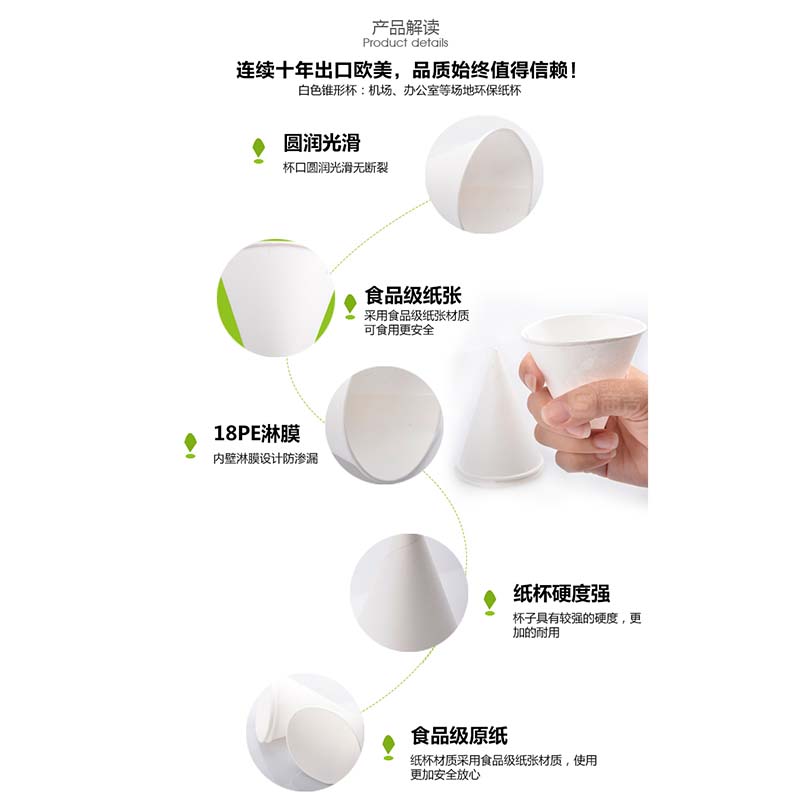 产品解读
Product details

连续十年出口欧美，品质始终值得信赖！
白色锥形杯：机场、办公室等场地环保纸杯

圆润光滑
杯口圆润光滑无断裂

食品级纸张
采用食品级纸张材质
可食用更安全

18PE淋膜
内壁淋膜设计防渗漏

纸杯硬度强
杯子具有较强的硬度，更加的耐用

食品级原纸
纸杯材质采用食品级纸张材质，使用更加安全放心