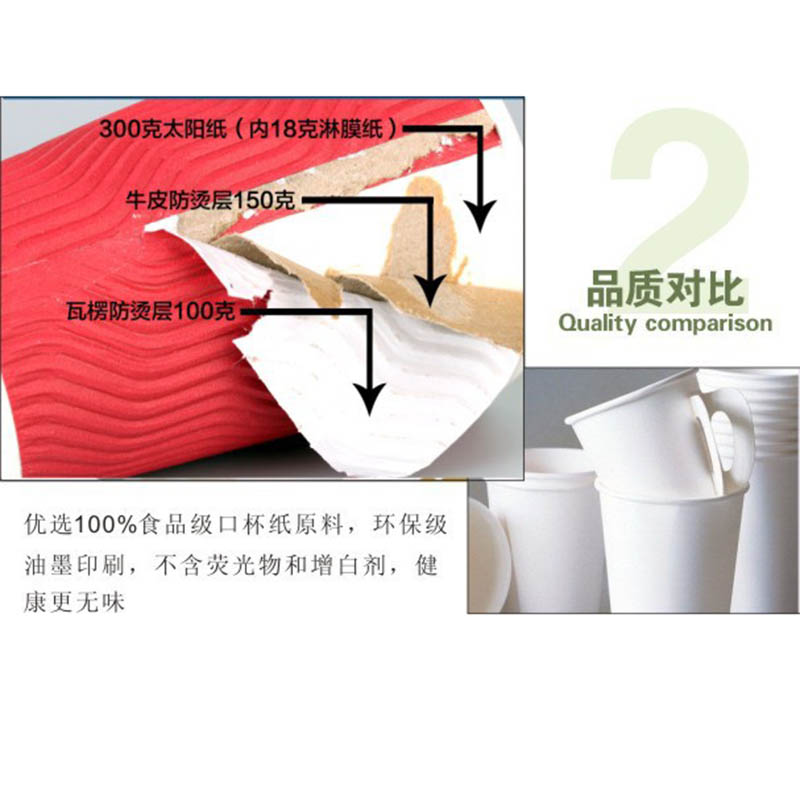 300克太阳纸（内18克淋膜纸）

牛皮防烫层150克

瓦楞防烫层100克

2

品质对比
Quality comparison

优选100%食品级口杯纸原料，环保级油墨印刷，不含荧光物和增白剂，健康更无味