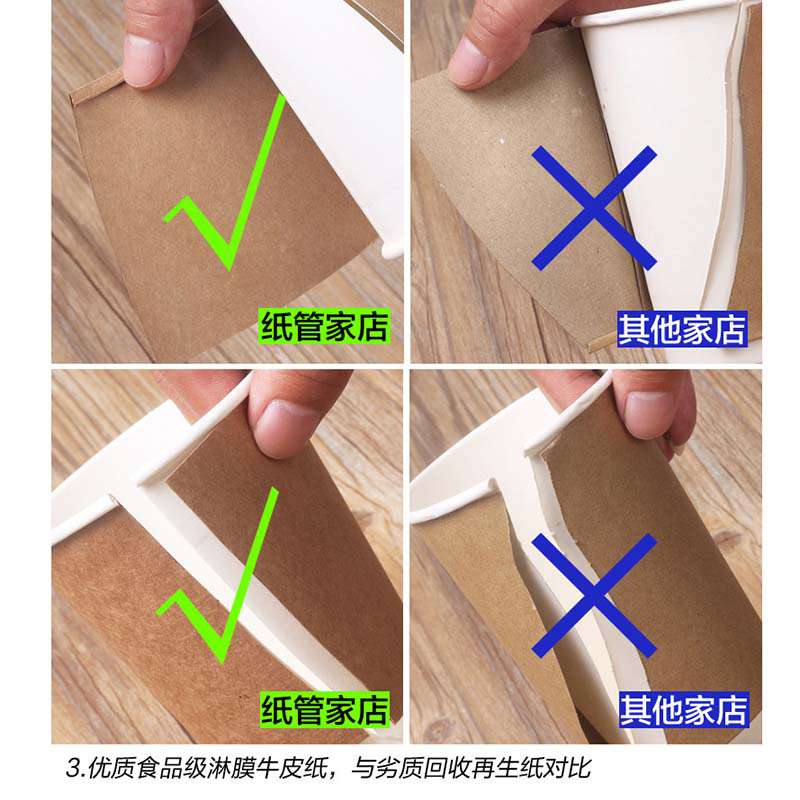 纸管家店

其他家店

纸管家店

其他家店

3.优质食品级淋膜牛皮纸，与劣质回收再生纸对比