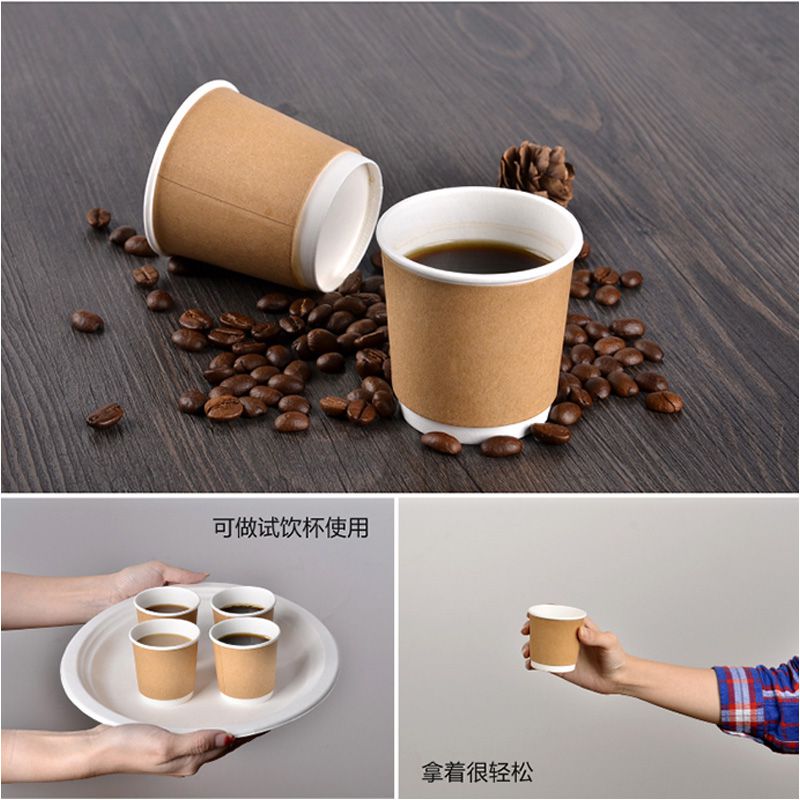 可做试饮杯使用

拿着很轻松