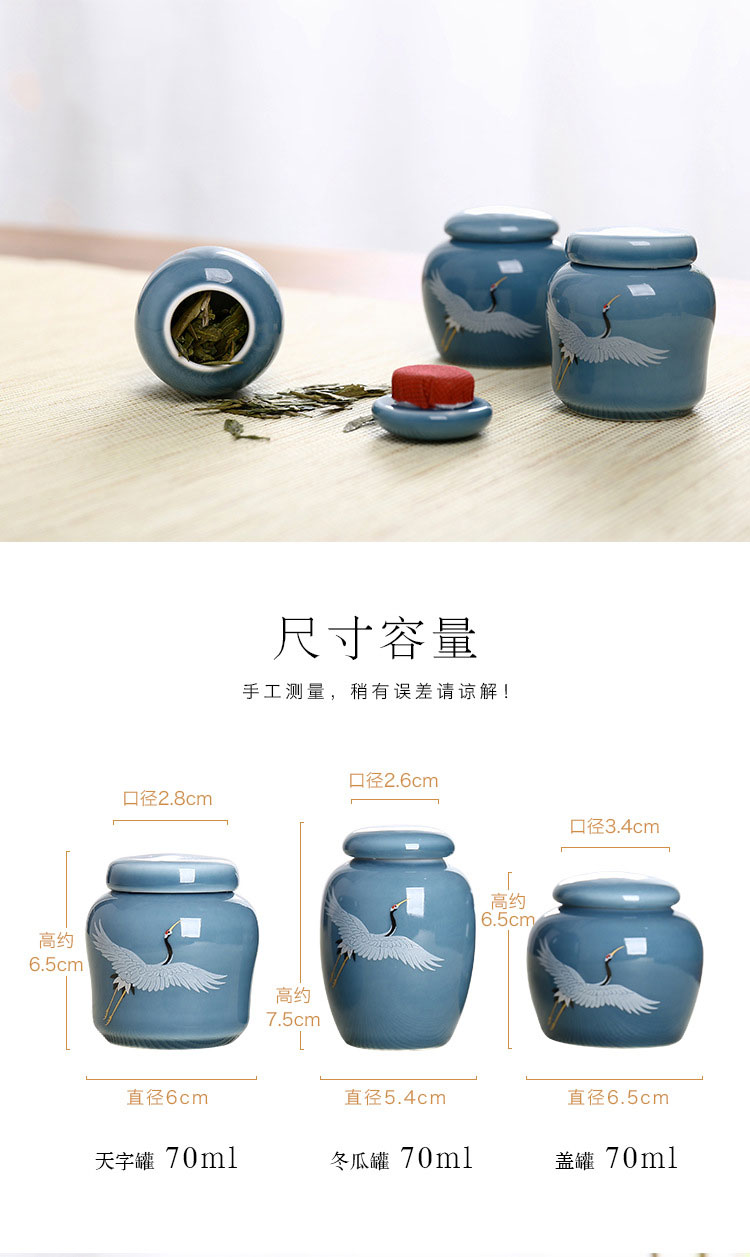 尺寸容量

手工测量，稍有误差请谅解！

口径2.8cm

高约
6.5cm

直径6cm

天字罐 70ml

口径2.6cm

高约
7.5cm

直径5.4cm

冬瓜罐 70ml

口径3.4cm

高约
6.5cm

直径6.5cm

盖罐 70ml