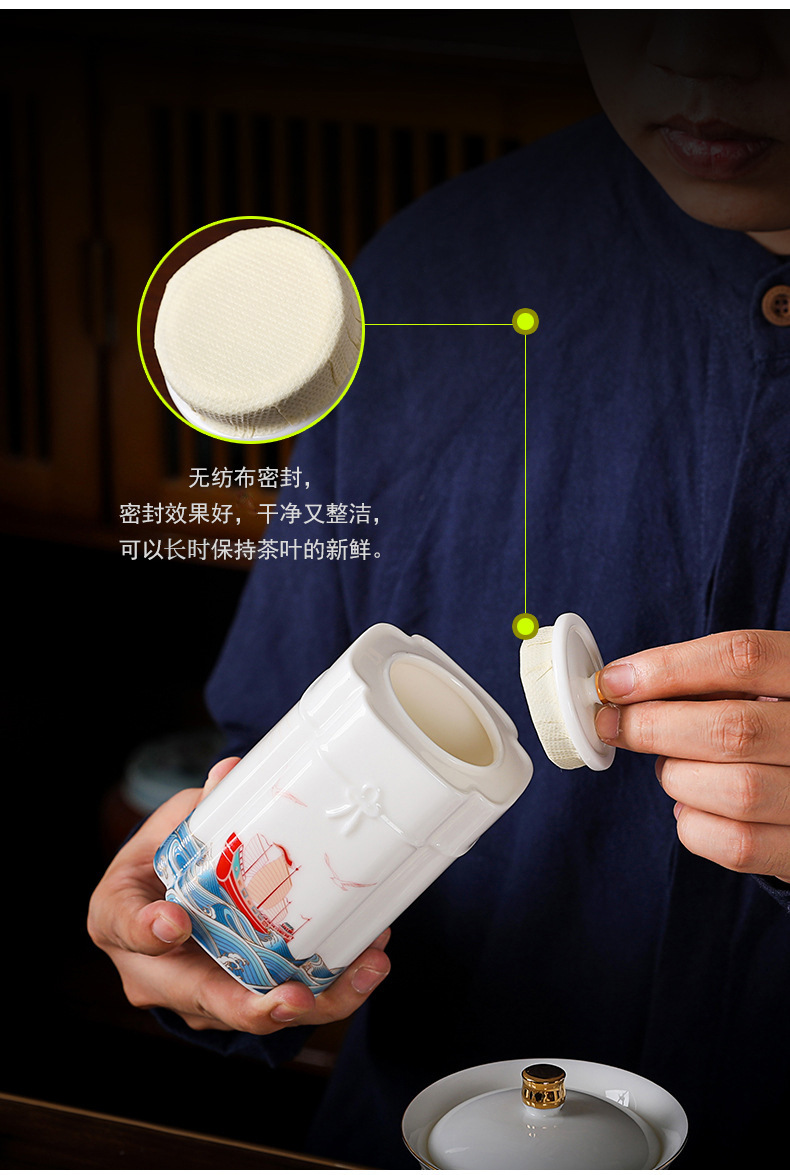 无纺布密封，
密封效果好，干净又整洁，
可以长时保持茶叶的新鲜。