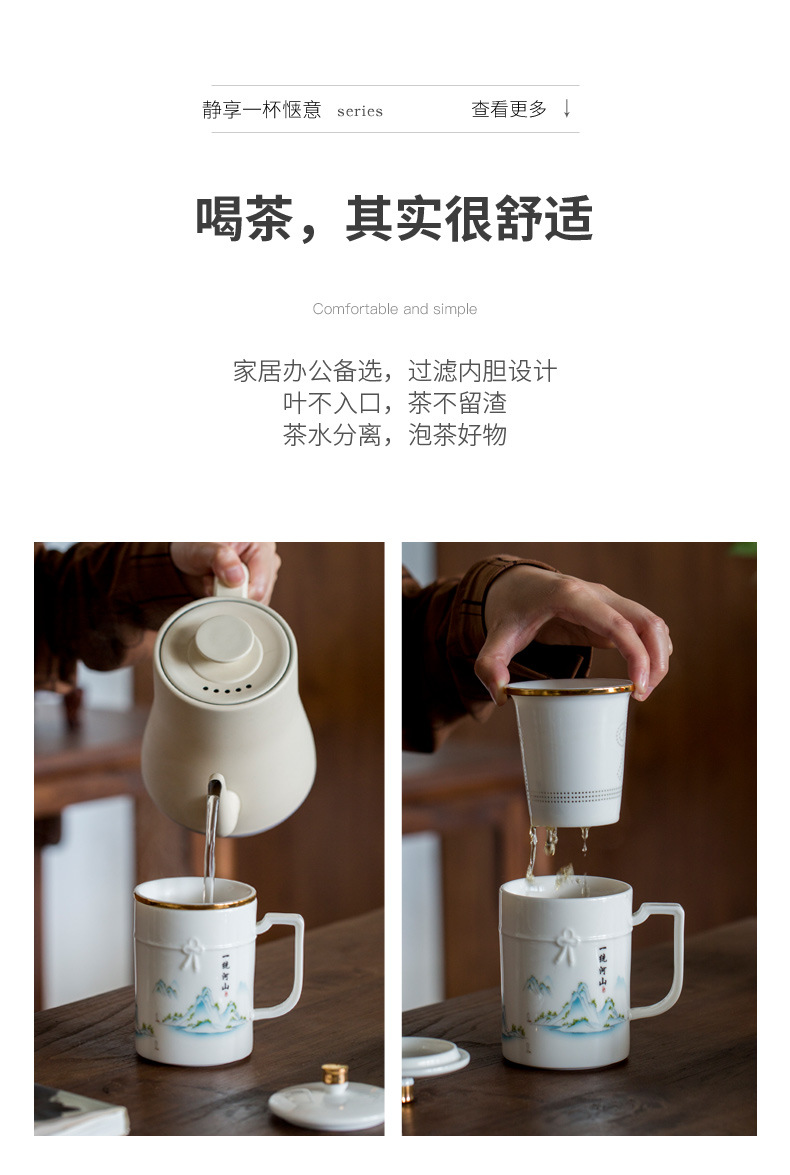 静享一杯惬意 series

查看更多 ↓

喝茶，其实很舒适

Comfortable and simple

家居办公备选，过滤内胆设计
叶不入口，茶不留渣
茶水分离，泡茶好物

一统河山

一统河山