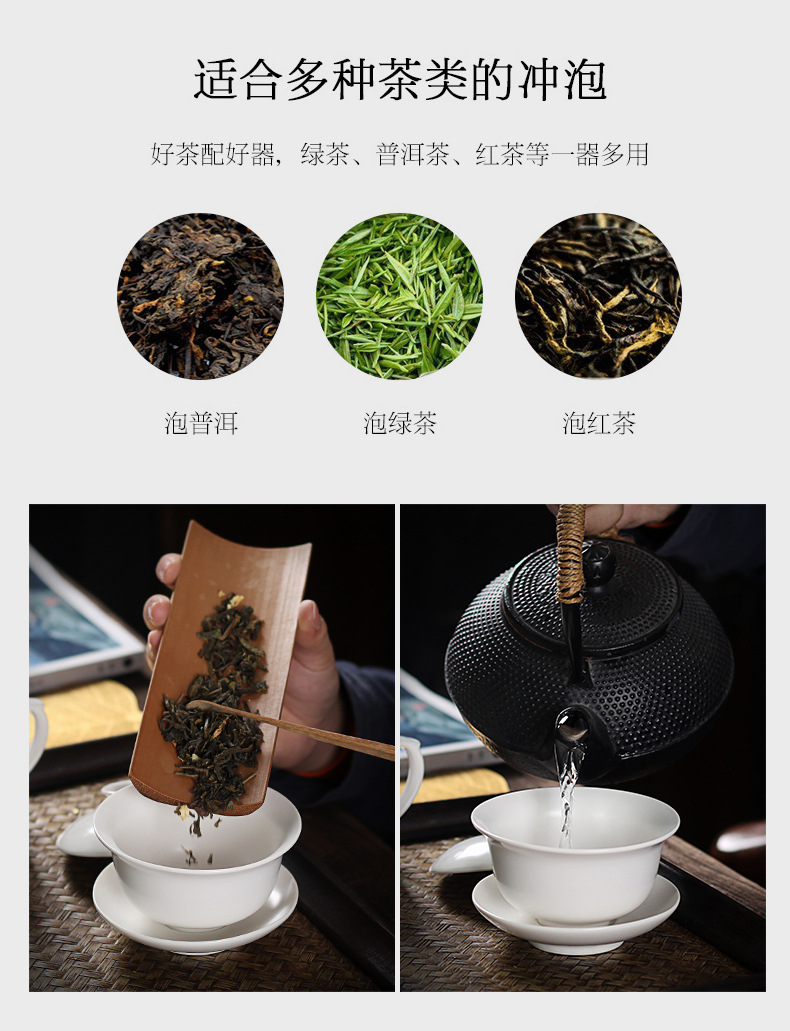 适合多种茶类的冲泡

好茶配好器，绿茶、普洱茶、红茶等一器多用

泡普洱

泡绿茶

泡红茶