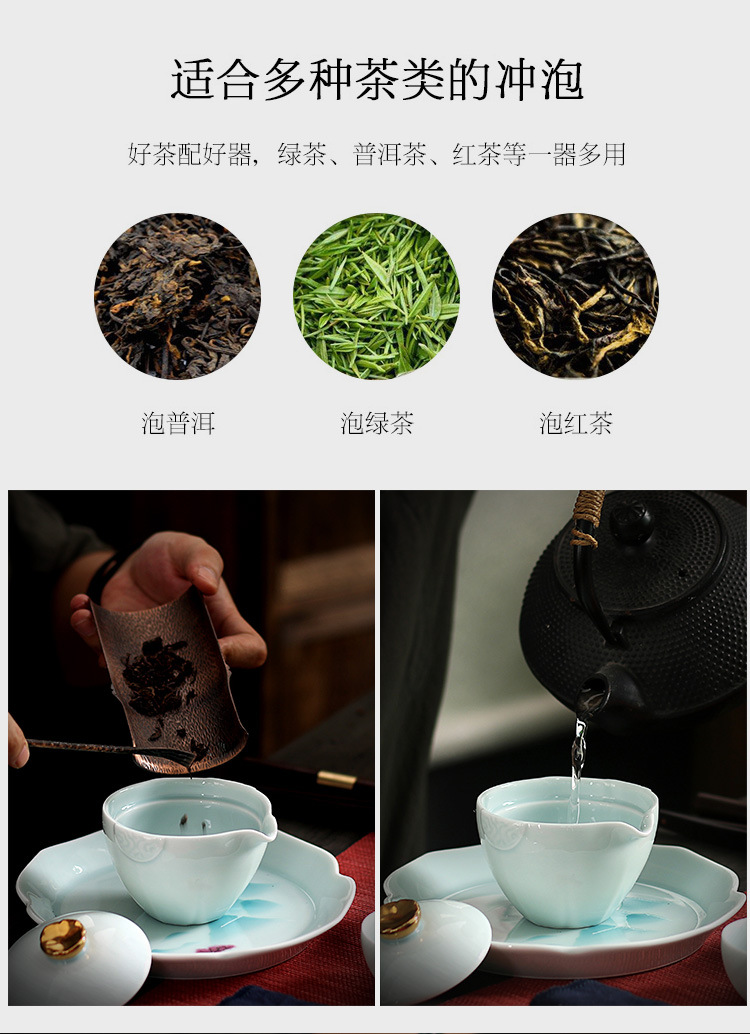 适合多种茶类的冲泡

好茶配好器，绿茶、普洱茶、红茶等一器多用

泡普洱

泡绿茶

泡红茶