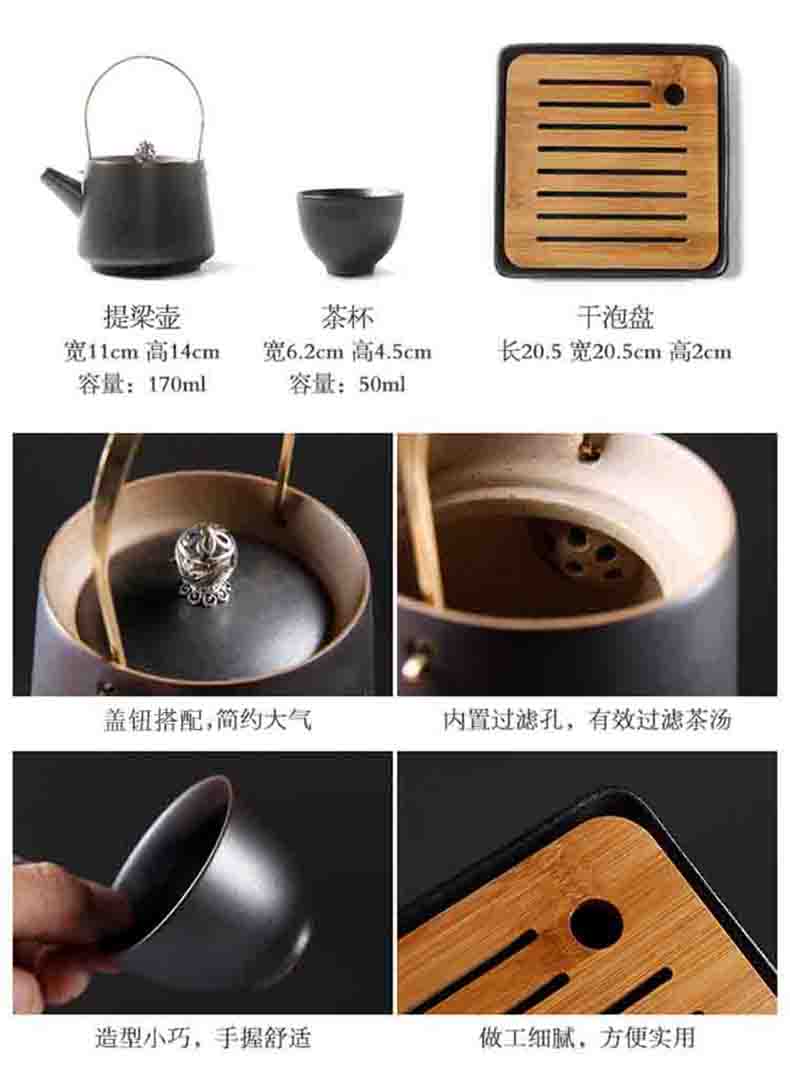 提梁壶
宽11cm 高14cm
容量：170ml

茶杯
宽6.2cm 高4.5cm
容量：50ml

干泡盘
长20.5 宽20.5cm 高2cm

盖钮搭配,简约大气

内置过滤孔，有效过滤茶汤

造型小巧，手握舒适

做工细腻，方便实用