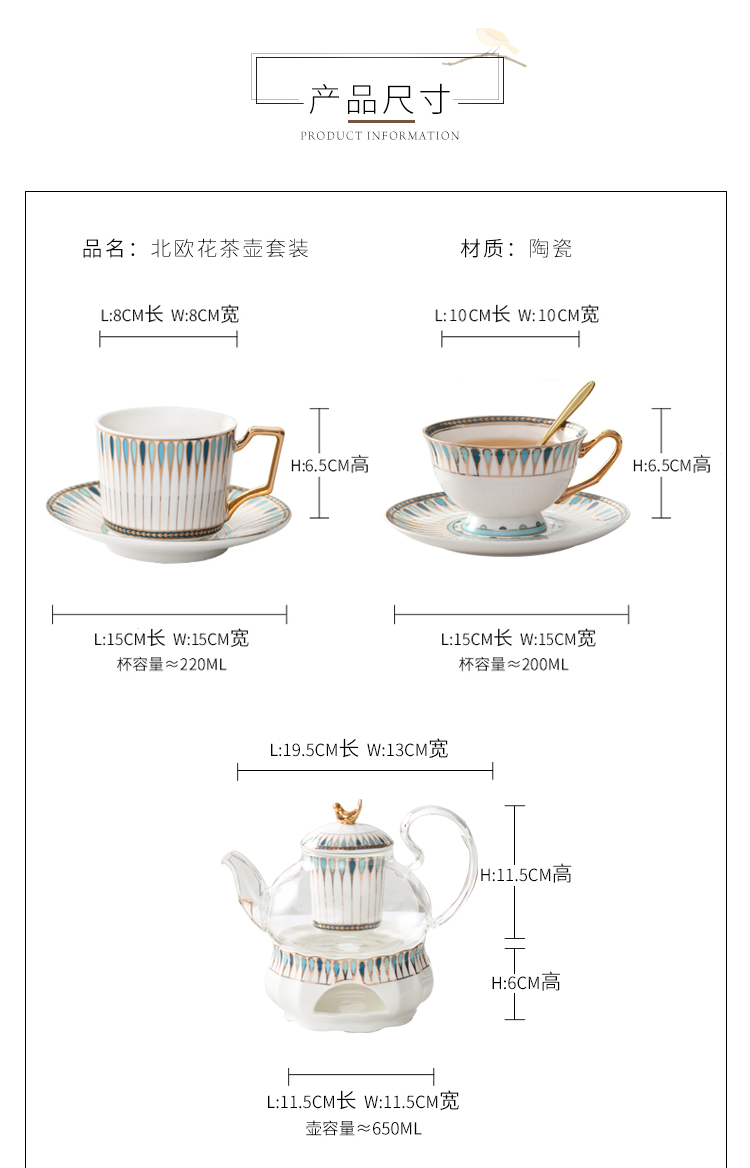 产品尺寸
PRODUCT INFORMATION

品名：北欧花茶壶套装

材质：陶瓷

L:8CM长 W:8CM宽

H:6.5CM高

L:15CM长 W:15CM宽
杯容量≈220ML

L:10CM长 W:10CM宽

H:6.5CM高

L:15CM长 W:15CM宽
杯容量≈200ML

L:19.5CM长 W:13CM宽

H:11.5CM高

H:6CM高

L:11.5CM长 W:11.5CM宽
壶容量≈650ML