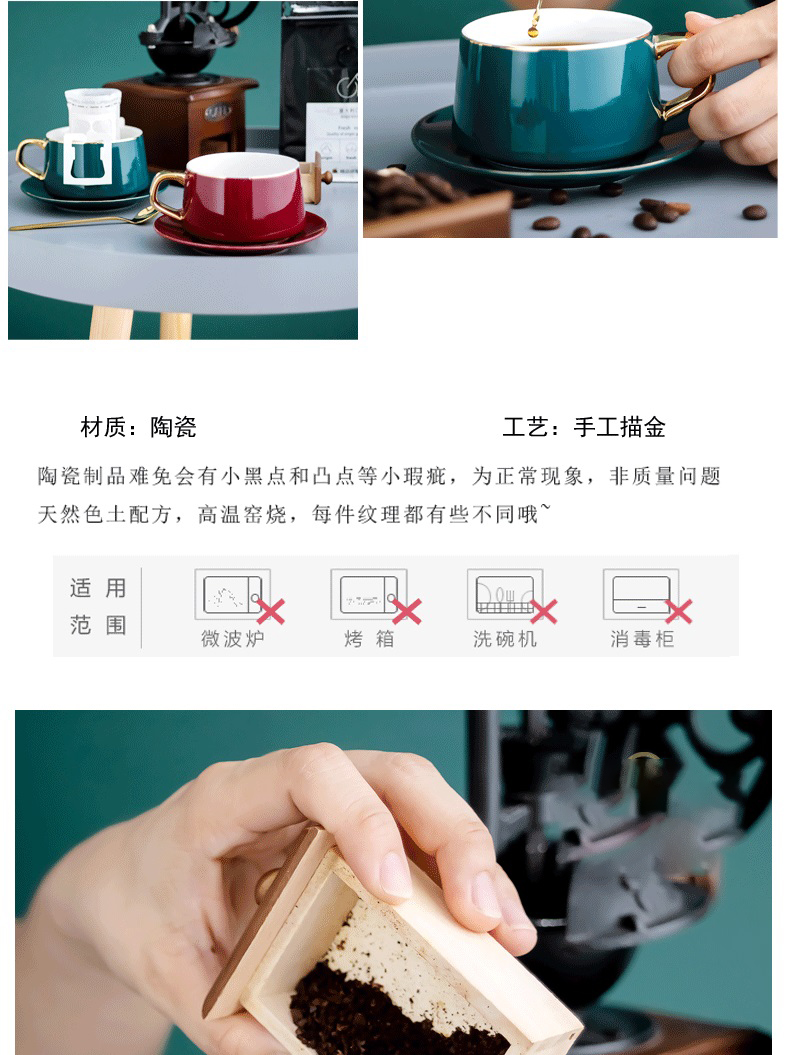 材质：陶瓷

工艺：手工描金

陶瓷制品难免会有小黑点和凸点等小瑕疵，为正常现象，非质量问题
天然色土配方，高温窑烧，每件纹理都有些不同哦~

适用范围

微波炉

烤箱

洗碗机

消毒柜