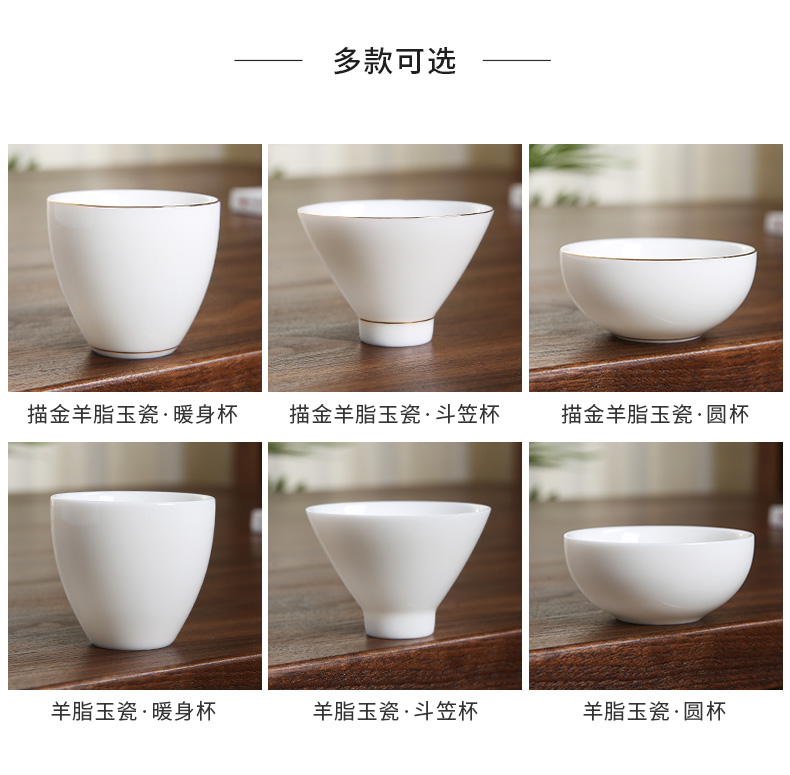 多款可选

描金羊脂玉瓷·暖身杯

描金羊脂玉瓷·斗笠杯

描金羊脂玉瓷·圆杯

羊脂玉瓷·暖身杯

羊脂玉瓷·斗笠杯

羊脂玉瓷·圆杯