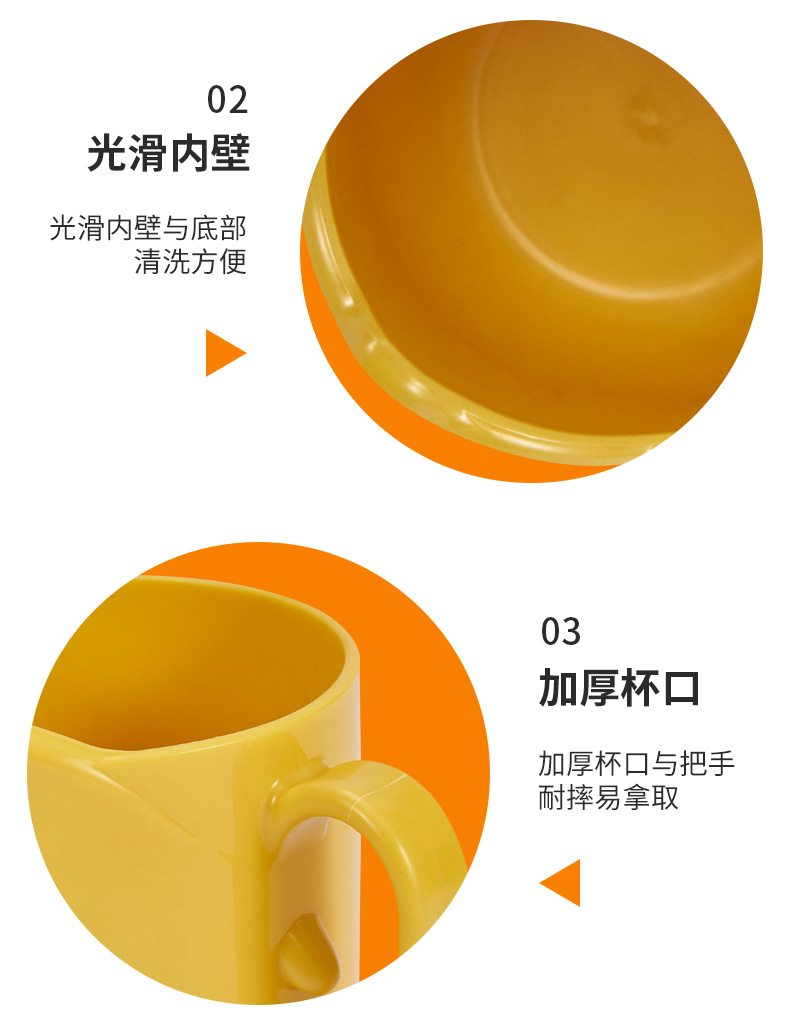 02
光滑内壁

光滑内壁与底部
清洗方便

03
加厚杯口

加厚杯口与把手
耐摔易拿取