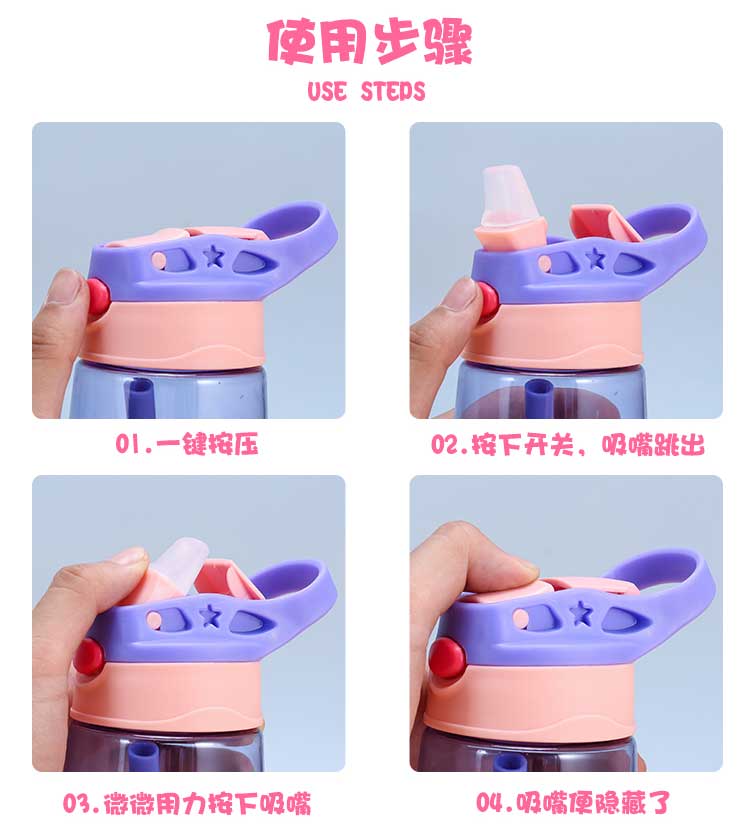 使用步骤

USE STEPS

01.一键按压

02.按下开关，吸嘴跳出

03.微微用力按下吸嘴

04.吸嘴便隐藏了