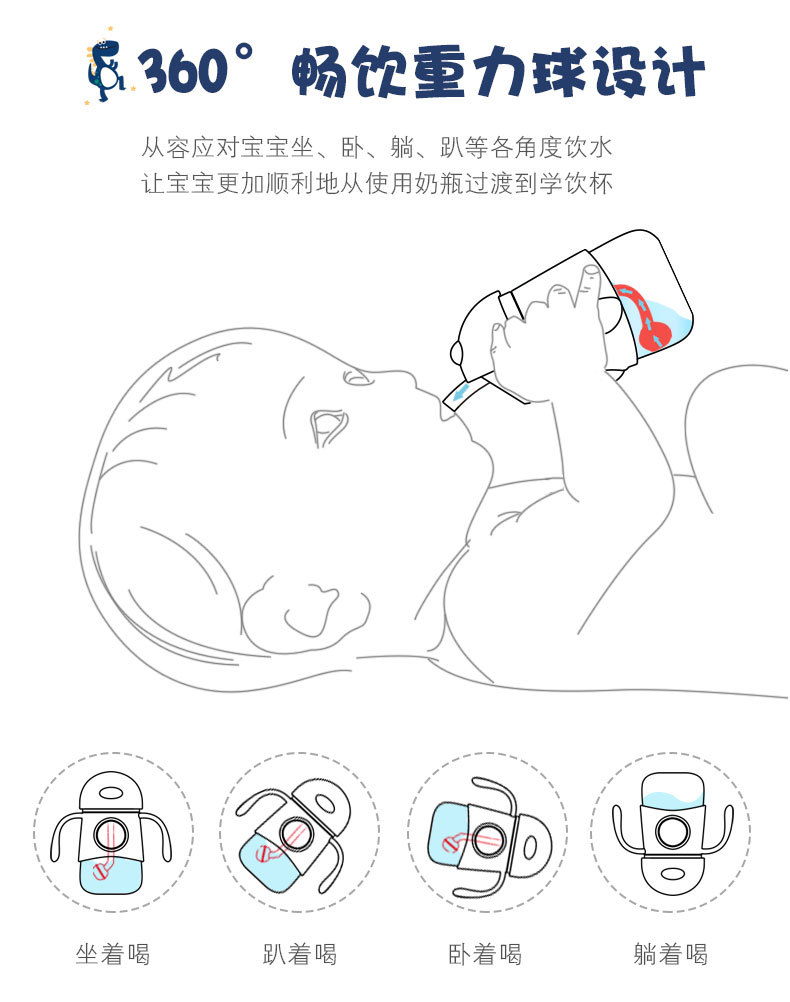 360° 畅饮重力球设计

从容应对宝宝坐、卧、躺、趴等各角度饮水
让宝宝更加顺利地从使用奶瓶过渡到学饮杯

坐着喝

趴着喝

卧着喝

躺着喝