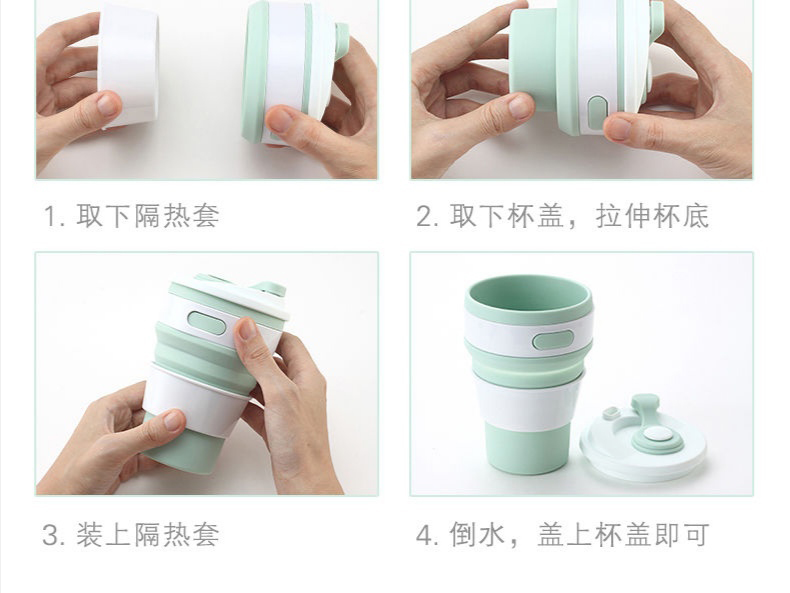 1. 取下隔热套

2. 取下杯盖，拉伸杯底

3. 装上隔热套

4. 倒水，盖上杯盖即可