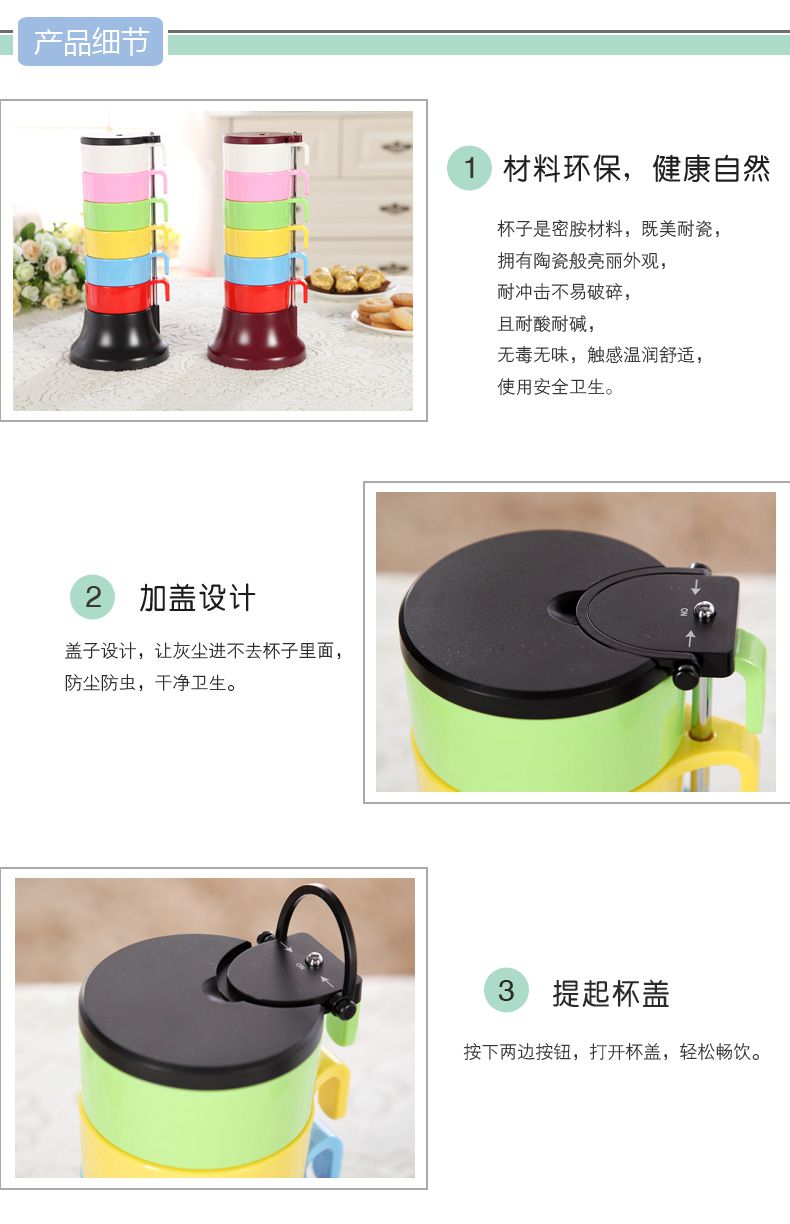 产品细节

1 材料环保，健康自然

杯子是密胺材料，既美耐瓷，
拥有陶瓷般亮丽外观，
耐冲击不易破碎，
且耐酸耐碱，
无毒无味，触感温润舒适，
使用安全卫生。

2 加盖设计

盖子设计，让灰尘进不去杯子里面，
防尘防虫，干净卫生。

ON

3 提起杯盖

按下两边按钮，打开杯盖，轻松畅饮。

ON