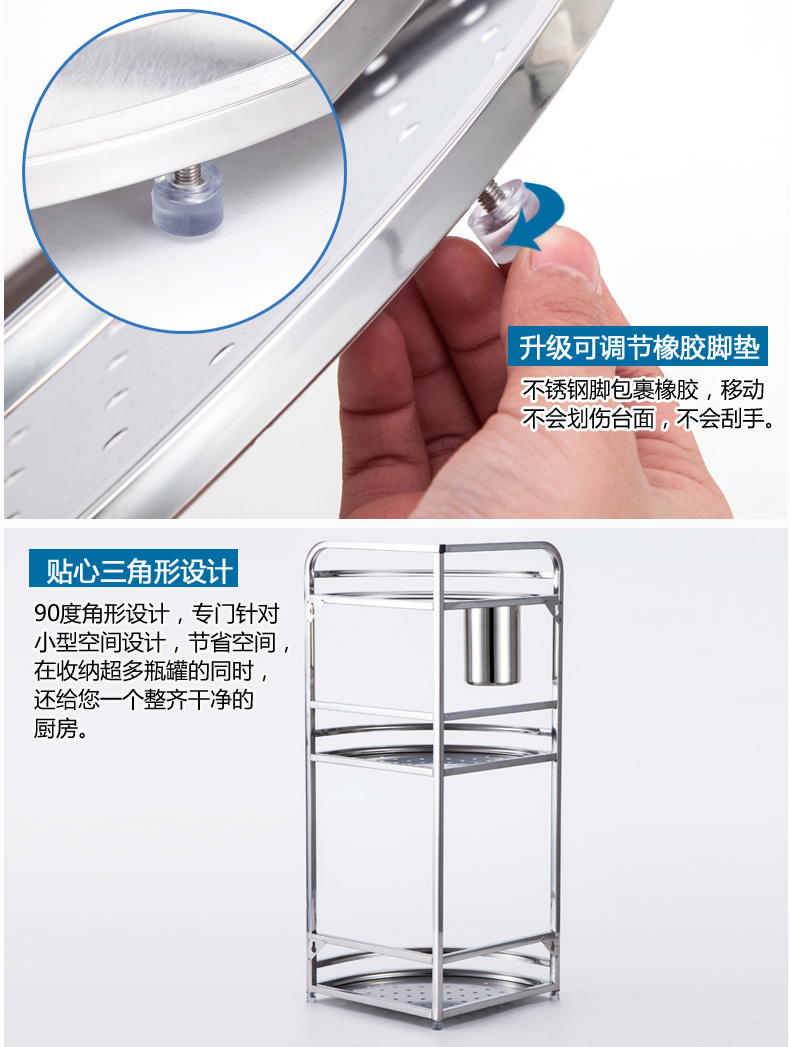 升级可调节橡胶脚垫

不锈钢脚包裹橡胶，移动不会划伤台面，不会刮手。

贴心三角形设计

90度角形设计，专门针对小型空间设计，节省空间，在收纳超多瓶罐的同时，还给您一个整齐干净的厨房。