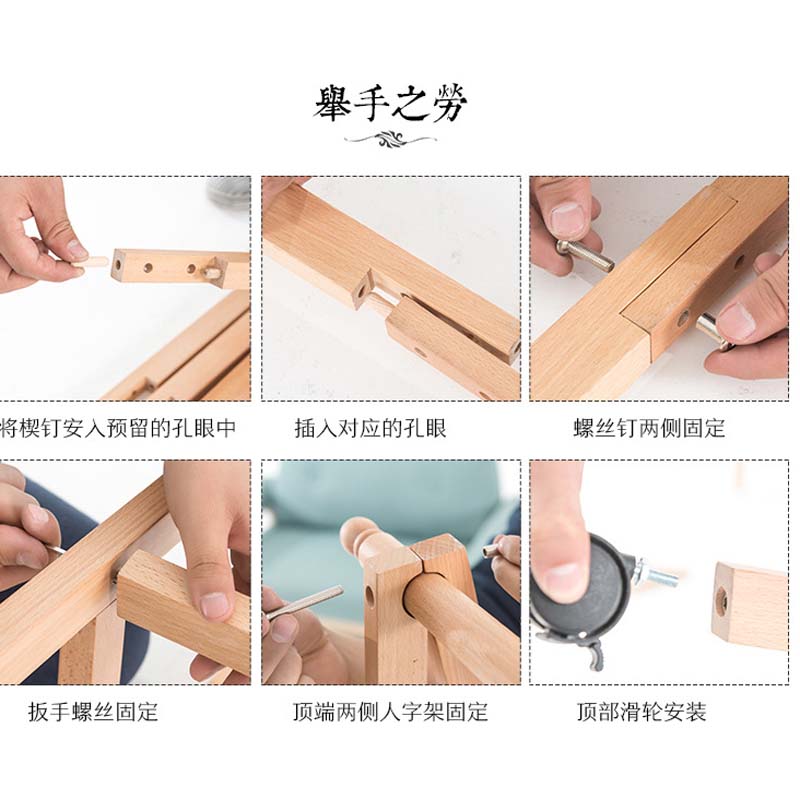 舉手之勞

将楔钉安入预留的孔眼中

插入对应的孔眼

螺丝钉两侧固定

扳手螺丝固定

顶端两侧人字架固定

顶部滑轮安装