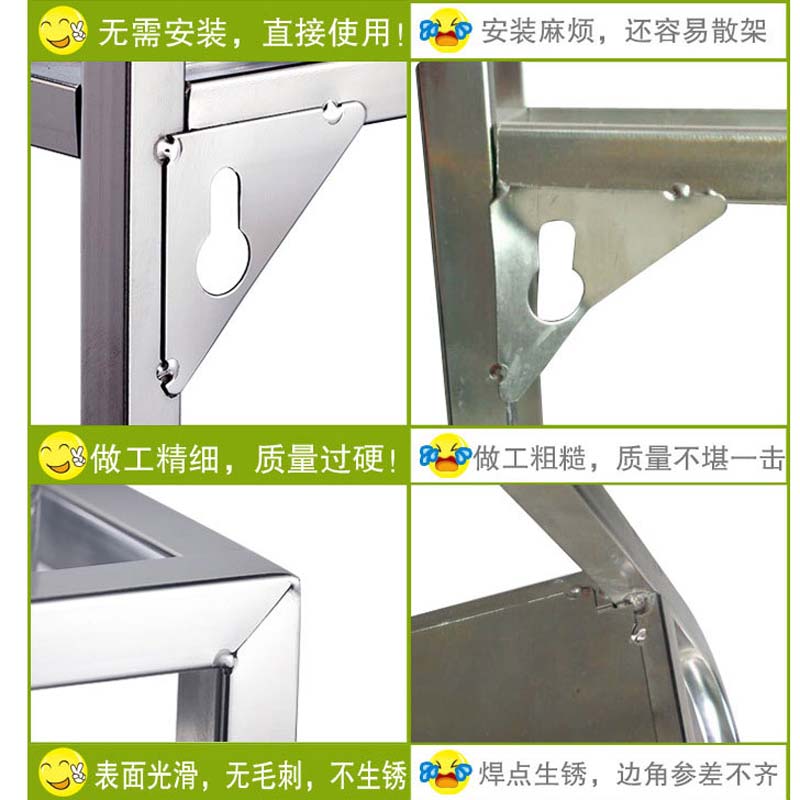 无需安装，直接使用！

安装麻烦，还容易散架

做工精细，质量过硬！

做工粗糙，质量不堪一击

表面光滑，无毛刺，不生锈

焊点生锈，边角参差不齐