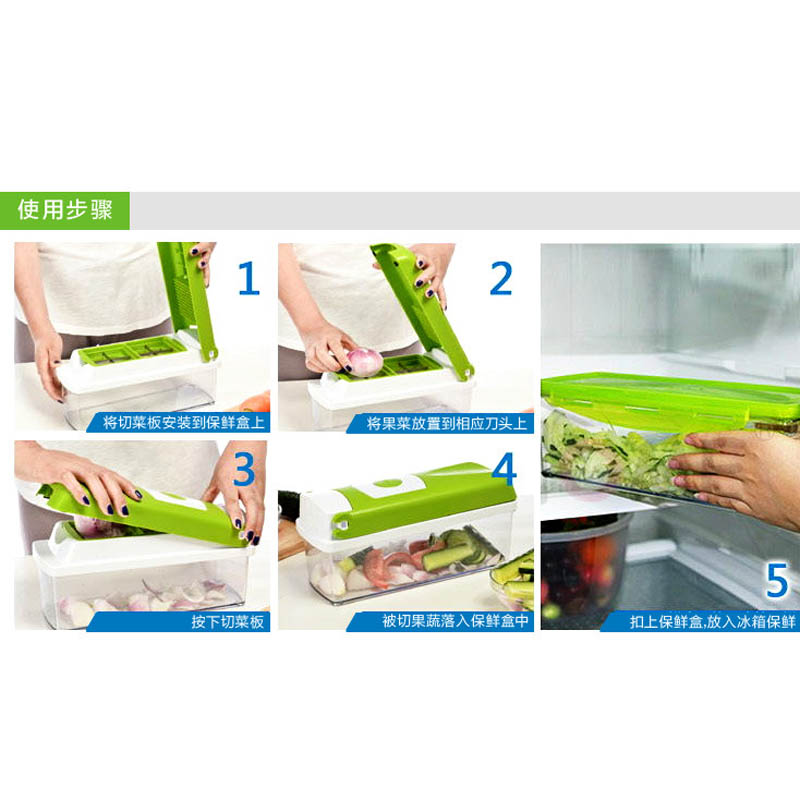 使用步骤

1
将切菜板安装到保鲜盒上

2
将果菜放置到相应刀头上

3
按下切菜板

4
被切果蔬落入保鲜盒中

5
扣上保鲜盒,放入冰箱保鲜