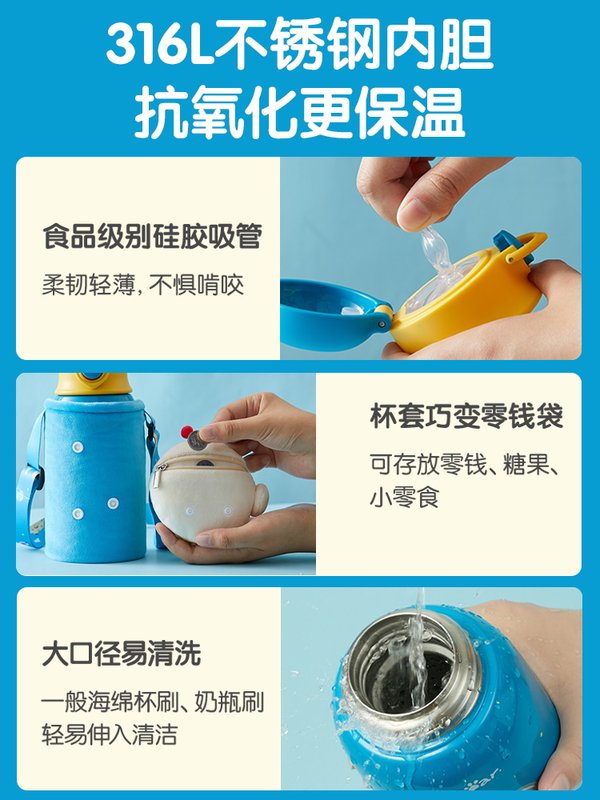 316L不锈钢内胆
抗氧化更保温

食品级别硅胶吸管

柔韧轻薄，不惧啃咬

杯套巧变零钱袋

可存放零钱、糖果、小零食

大口径易清洗

一般海绵杯刷、奶瓶刷轻易伸入清洁