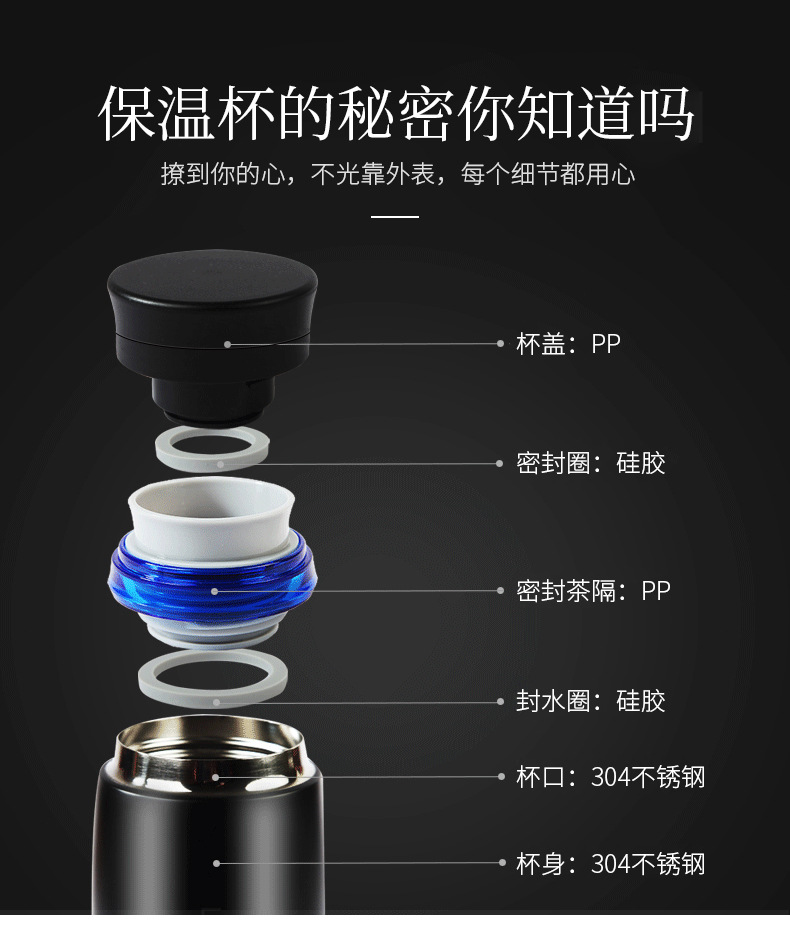 保温杯的秘密你知道吗

撩到你的心，不光靠外表，每个细节都用心

杯盖：PP

密封圈：硅胶

密封茶隔：PP

封水圈：硅胶

杯口：304不锈钢

杯身：304不锈钢