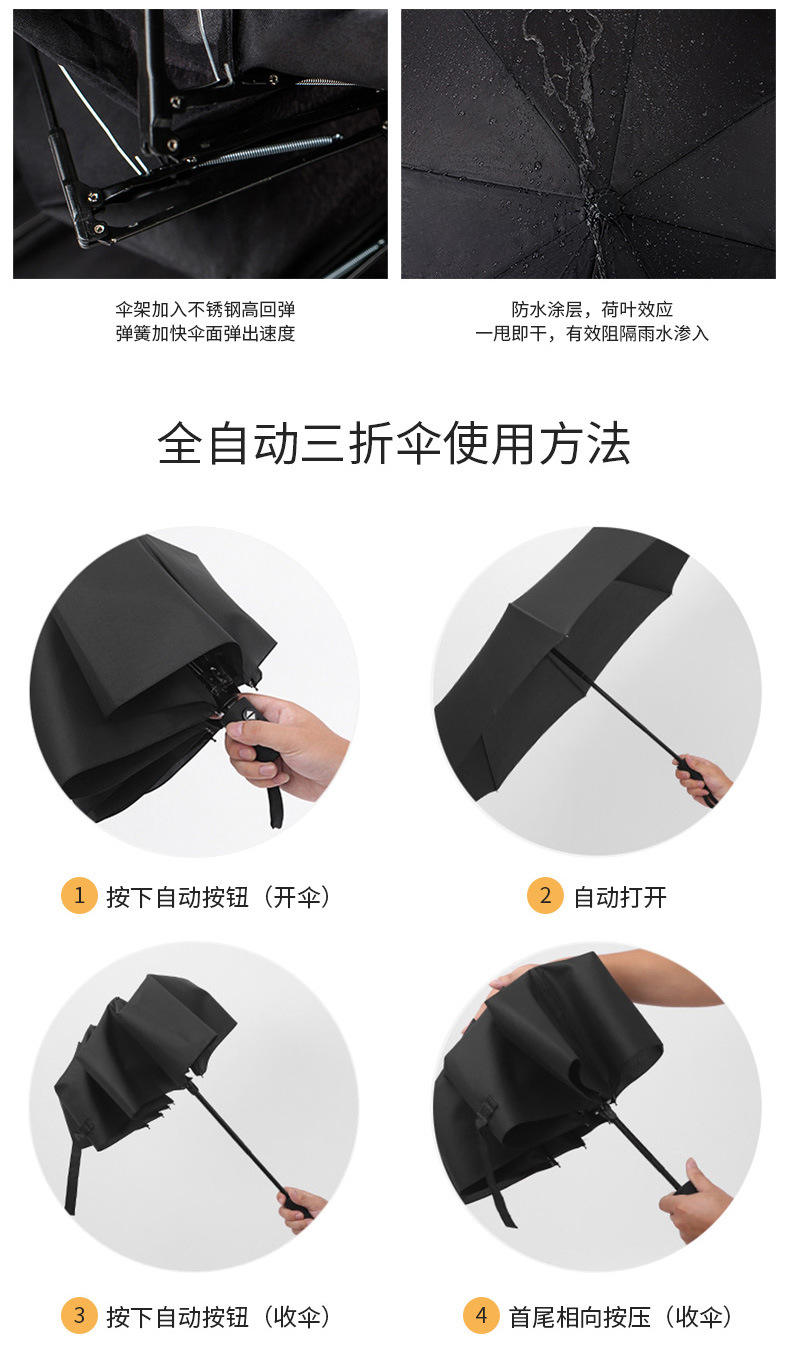 伞架加入不锈钢高回弹
弹簧加快伞面弹出速度

防水涂层，荷叶效应
一甩即干，有效阻隔雨水渗入

全自动三折伞使用方法

1 按下自动按钮（开伞）

2 自动打开

3 按下自动按钮（收伞）

4 首尾相向按压（收伞）