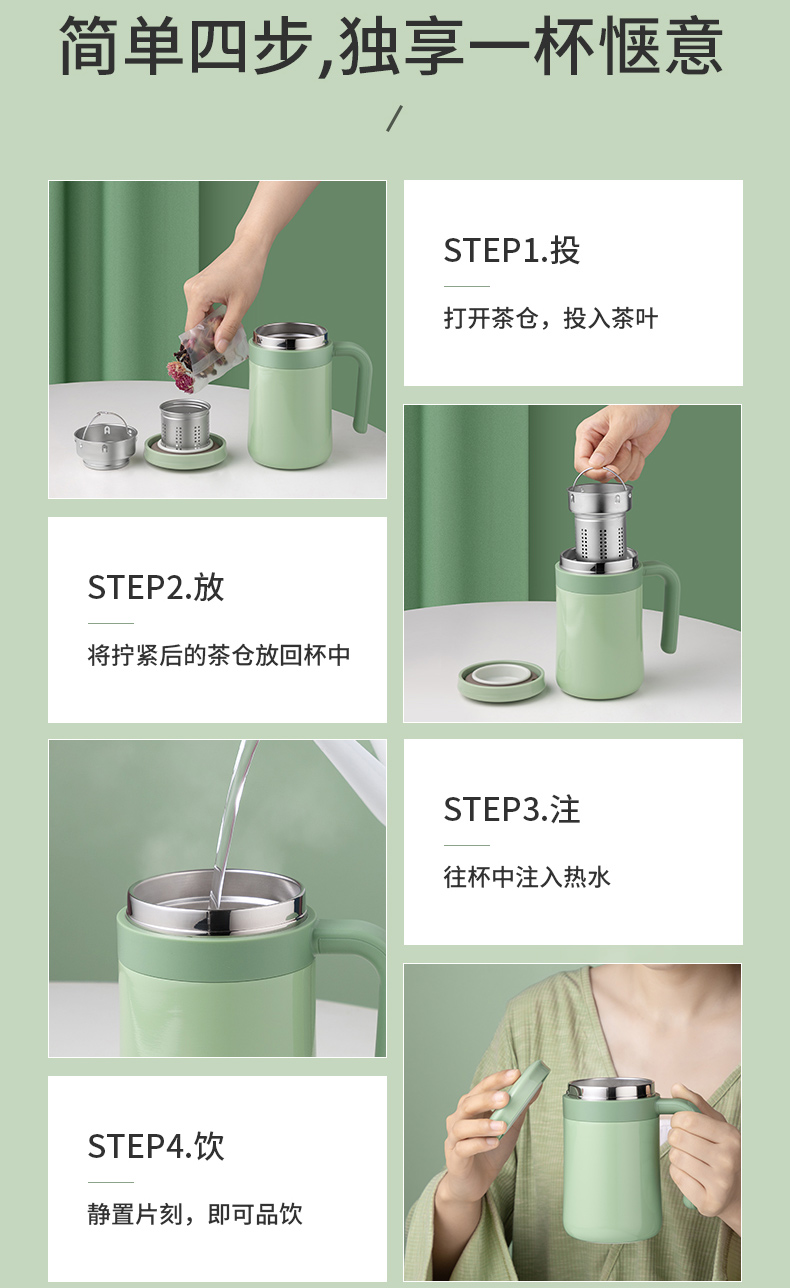 简单四步,独享一杯惬意

/

STEP1.投

打开茶仓，投入茶叶

STEP2.放

将拧紧后的茶仓放回杯中

STEP3.注

往杯中注入热水

STEP4.饮

静置片刻，即可品饮