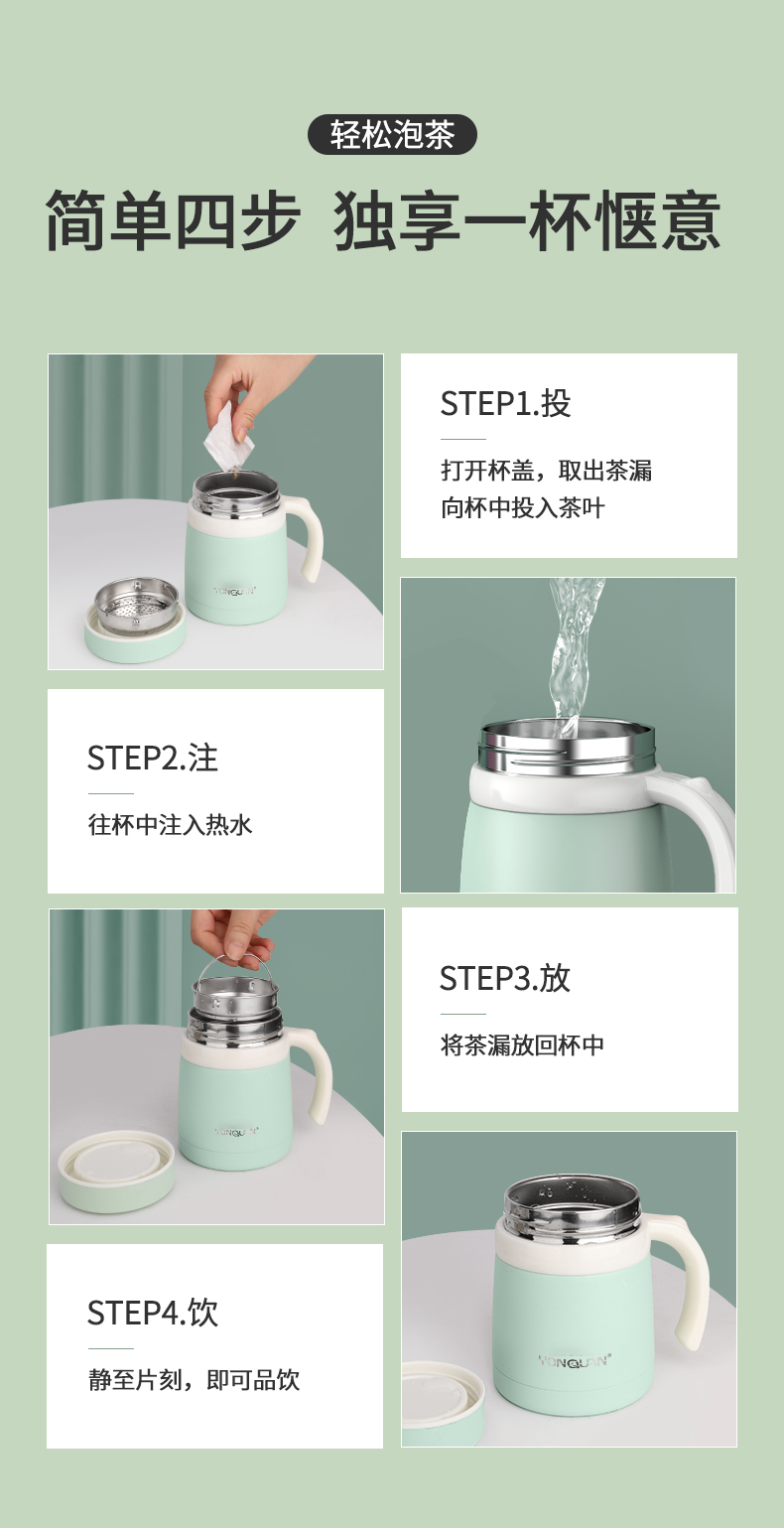 轻松泡茶

简单四步 独享一杯惬意

YONQUAN

STEP1.投

打开杯盖，取出茶漏
向杯中投入茶叶

STEP2.注

往杯中注入热水

YONQUAN

STEP3.放

将茶漏放回杯中

STEP4.饮

静至片刻，即可品饮

YONQUAN