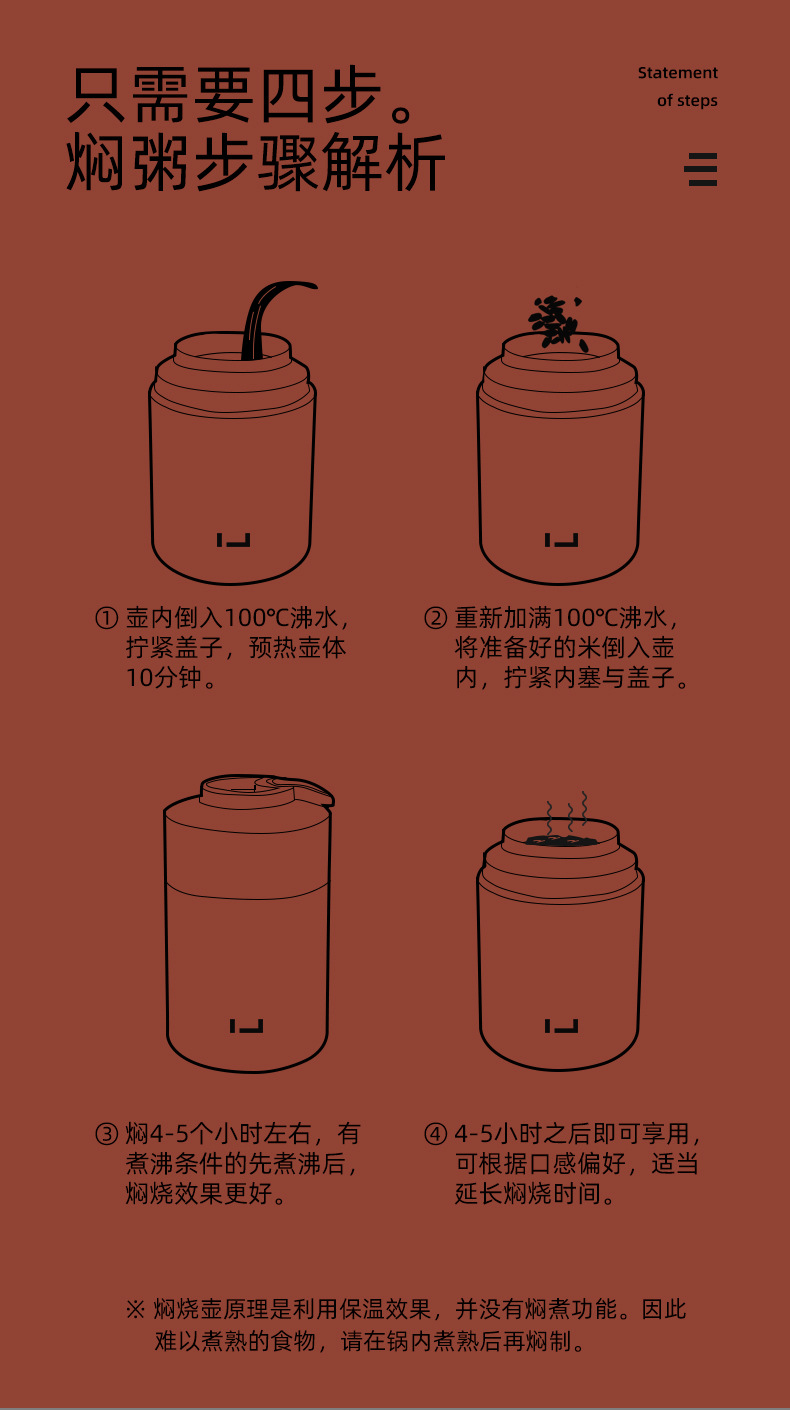 只需要四步。
焖粥步骤解析

Statement
of steps

① 壶内倒入100℃沸水，拧紧盖子，预热壶体10分钟。

② 重新加满100℃沸水，将准备好的米倒入壶内，拧紧内塞与盖子。

③ 焖4-5个小时左右，有煮沸条件的先煮沸后，焖烧效果更好。

④ 4-5小时之后即可享用，可根据口感偏好，适当延长焖烧时间。

※ 焖烧壶原理是利用保温效果，并没有焖煮功能。因此难以煮熟的食物，请在锅内煮熟后再焖制。