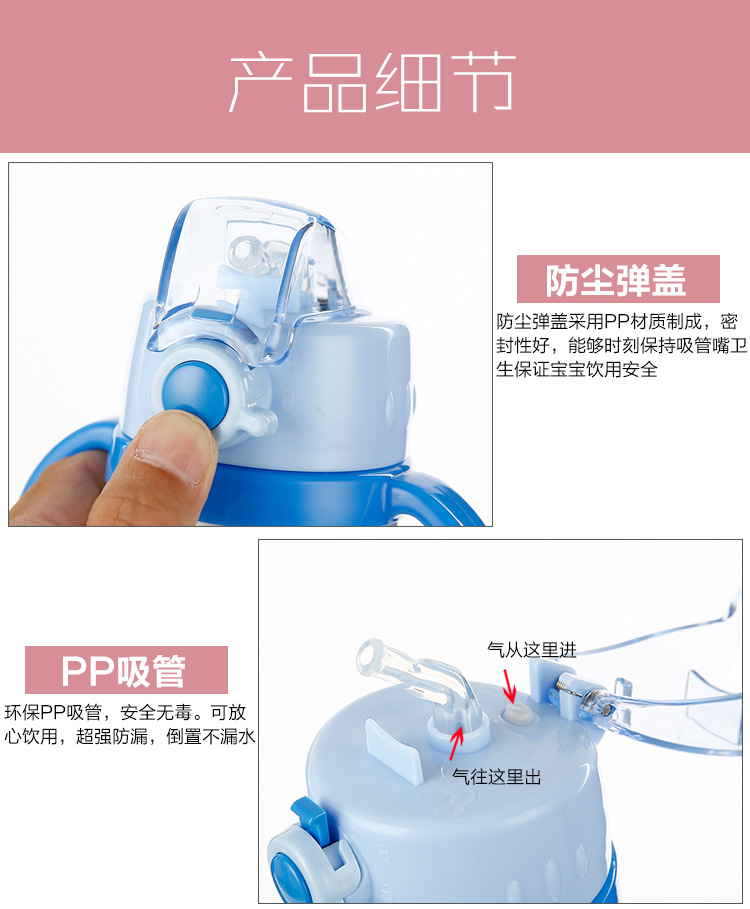 产品细节

防尘弹盖

防尘弹盖采用PP材质制成，密封性好，能够时刻保持吸管嘴卫生保证宝宝饮用安全

PP吸管

环保PP吸管，安全无毒。可放心饮用，超强防漏，倒置不漏水

气从这里进

气往这里出