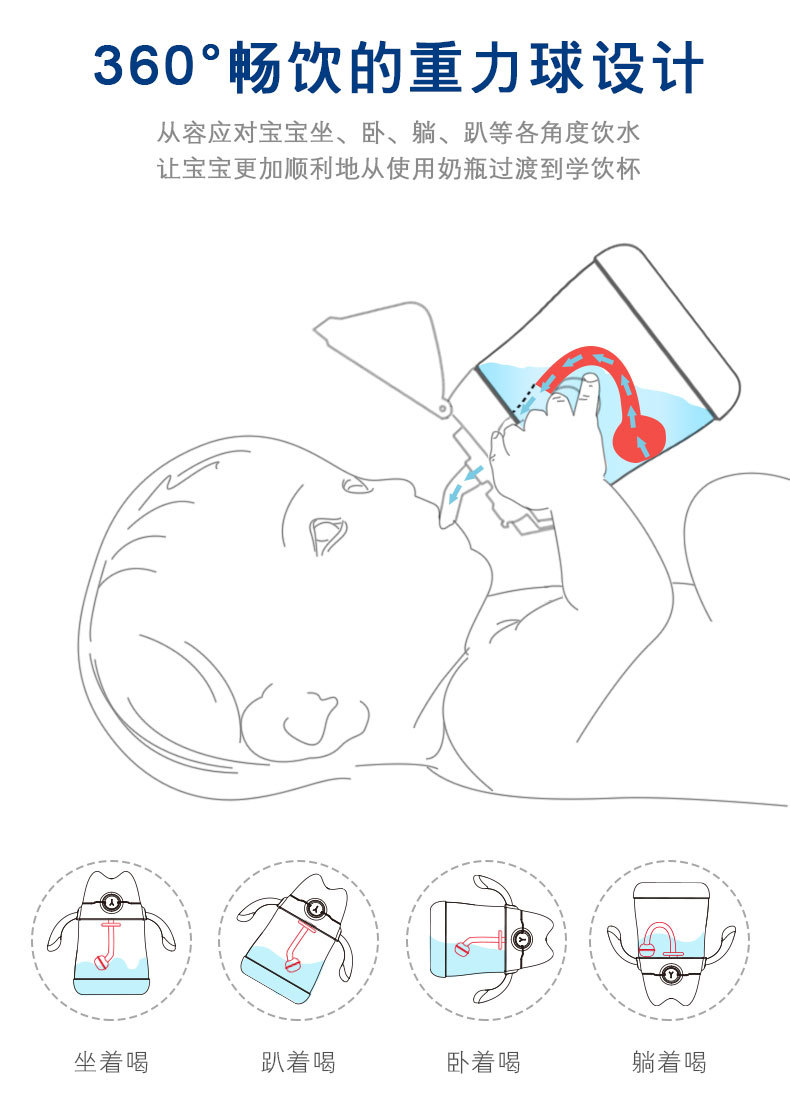 360°畅饮的重力球设计

从容应对宝宝坐、卧、躺、趴等各角度饮水
让宝宝更加顺利地从使用奶瓶过渡到学饮杯

坐着喝

趴着喝

卧着喝

躺着喝