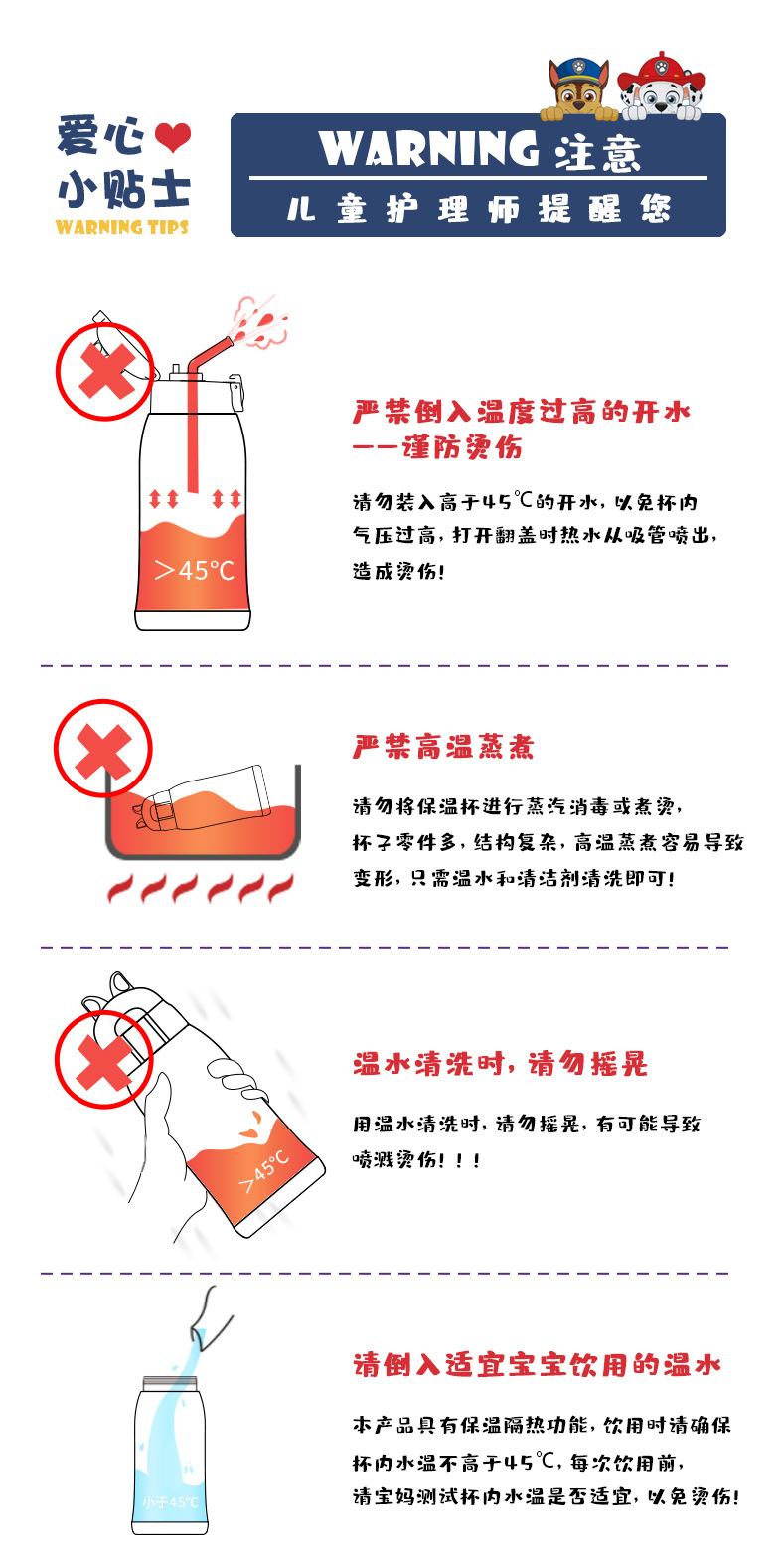 爱心
小贴士
WARNING TIPS

WARNING 注意
儿童护理师提醒您

>45℃

严禁倒入温度过高的开水
——谨防烫伤

请勿装入高于45℃的开水，以免杯内气压过高，打开翻盖时热水从吸管喷出，造成烫伤！

严禁高温蒸煮

请勿将保温杯进行蒸汽消毒或煮烫，杯子零件多，结构复杂，高温蒸煮容易导致变形，只需温水和清洁剂清洗即可！

>45℃

温水清洗时，请勿摇晃

用温水清洗时，请勿摇晃，有可能导致喷溅烫伤！！！

小于45℃

请倒入适宜宝宝饮用的温水

本产品具有保温隔热功能，饮用时请确保杯内水温不高于45℃，每次饮用前，请宝妈测试杯内水温是否适宜，以免烫伤！