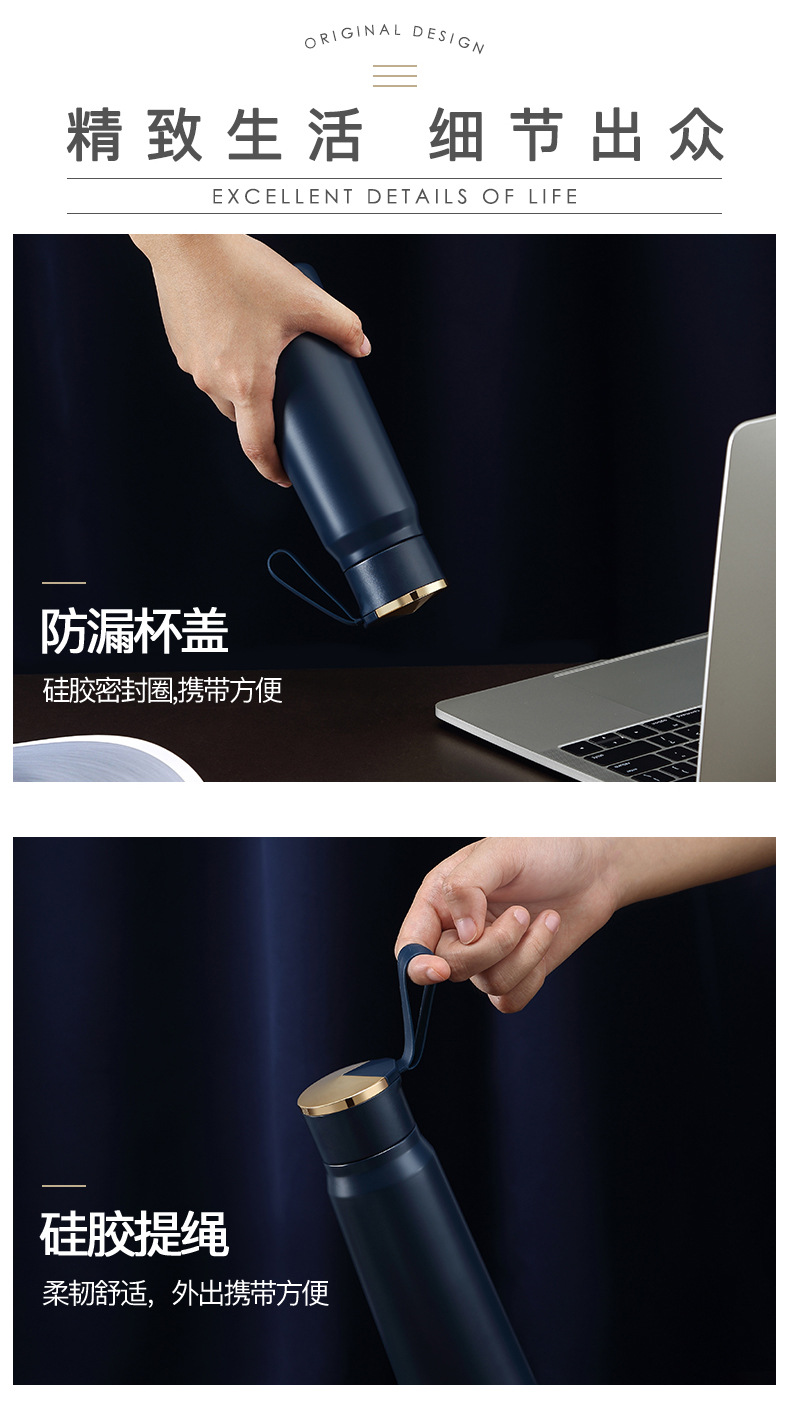 ORIGINAL DESIGN

精致生活 细节出众

EXCELLENT DETAILS OF LIFE

防漏杯盖

硅胶密封圈,携带方便

硅胶提绳

柔韧舒适，外出携带方便