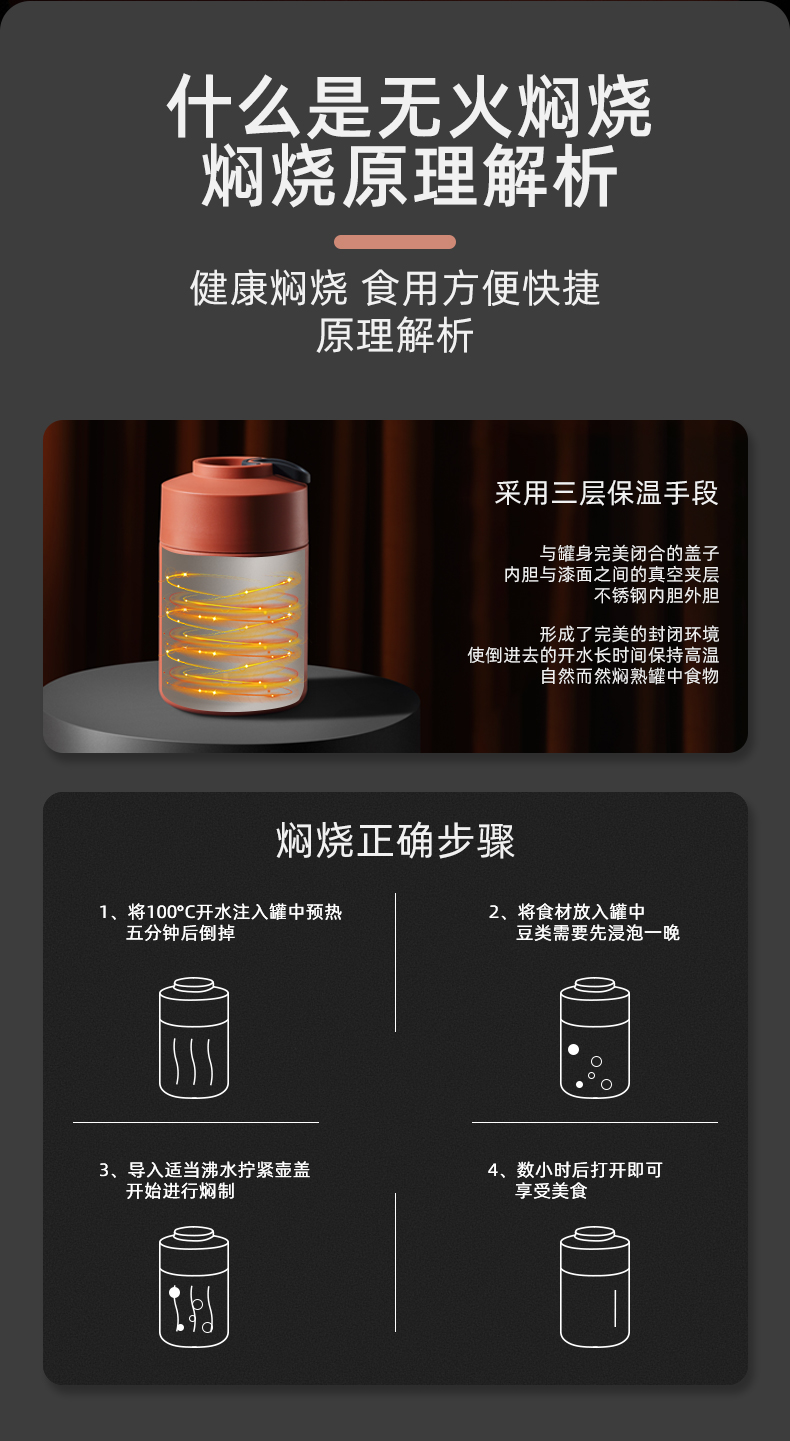 什么是无火焖烧
焖烧原理解析

健康焖烧 食用方便快捷
原理解析

采用三层保温手段

与罐身完美闭合的盖子
内胆与漆面之间的真空夹层
不锈钢内胆外胆

形成了完美的封闭环境
使倒进去的开水长时间保持高温
自然而然焖熟罐中食物

焖烧正确步骤

1、将100°C开水注入罐中预热
五分钟后倒掉

2、将食材放入罐中
豆类需要先浸泡一晚

3、导入适当沸水拧紧壶盖
开始进行焖制

4、数小时后打开即可
享受美食