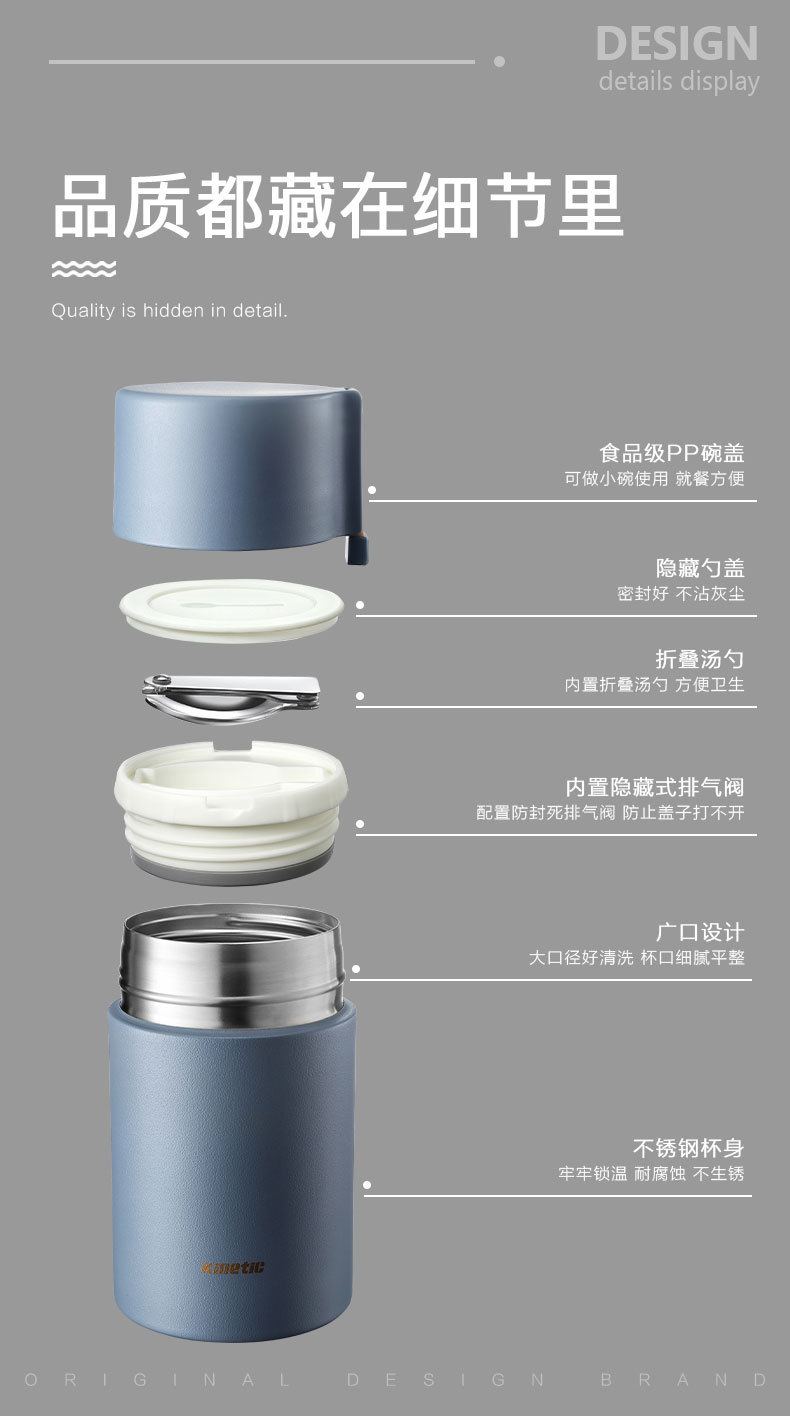 DESIGN
details display

品质都藏在细节里

Quality is hidden in detail.

食品级PP碗盖
可做小碗使用 就餐方便

隐藏勺盖
密封好 不沾灰尘

折叠汤勺
内置折叠汤勺 方便卫生

内置隐藏式排气阀
配置防封死排气阀 防止盖子打不开

广口设计
大口径好清洗 杯口细腻平整

不锈钢杯身
牢牢锁温 耐腐蚀 不生锈

kinetic

ORIGINAL DESIGN BRAND