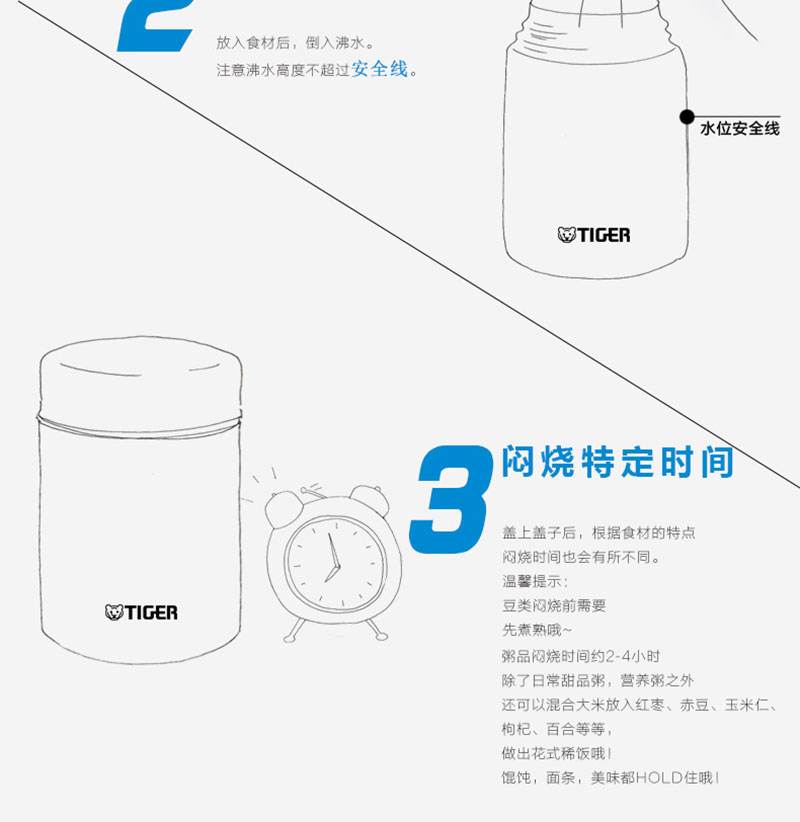 2

放入食材后，倒入沸水。
注意沸水高度不超过安全线。

水位安全线

TIGER

TIGER

3 闷烧特定时间

盖上盖子后，根据食材的特点
闷烧时间也会有所不同。
温馨提示：
豆类闷烧前需要
先煮熟哦~
粥品闷烧时间约2-4小时
除了日常甜品粥，营养粥之外
还可以混合大米放入红枣、赤豆、玉米仁、
枸杞、百合等等，
做出花式稀饭哦！
馄饨，面条，美味都HOLD住哦！