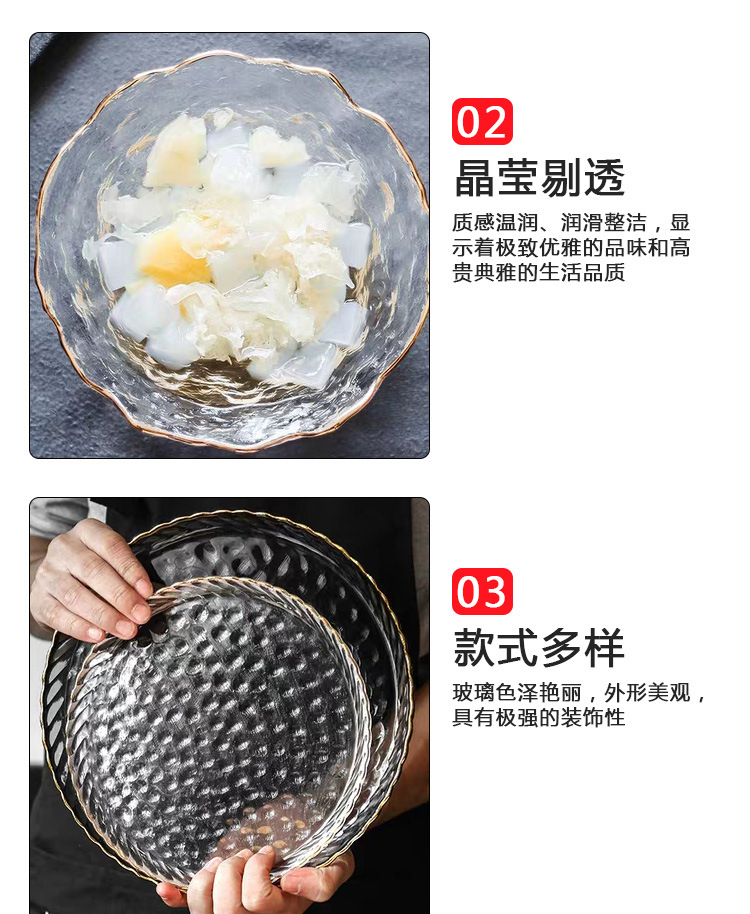 02
晶莹剔透
质感温润、润滑整洁，显示着极致优雅的品味和高贵典雅的生活品质

03
款式多样
玻璃色泽艳丽，外形美观，具有极强的装饰性