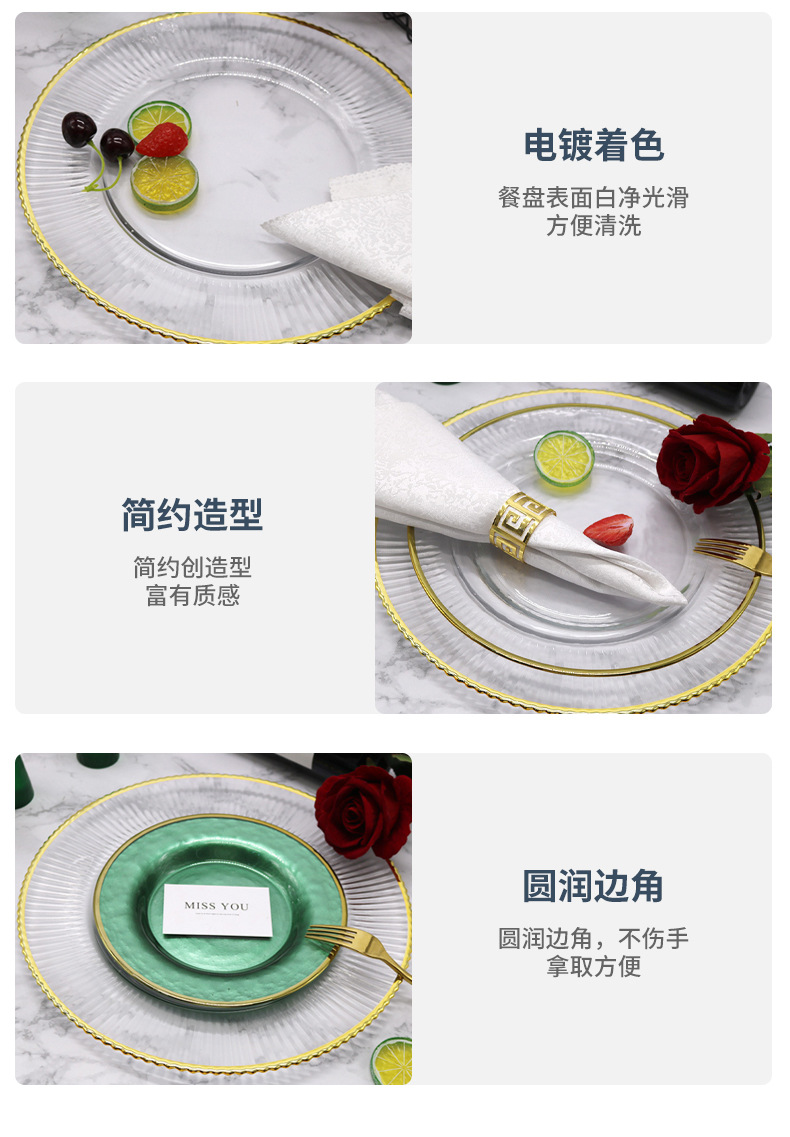 电镀着色

餐盘表面白净光滑
方便清洗

简约造型

简约创造型
富有质感

MISS YOU

圆润边角

圆润边角，不伤手
拿取方便