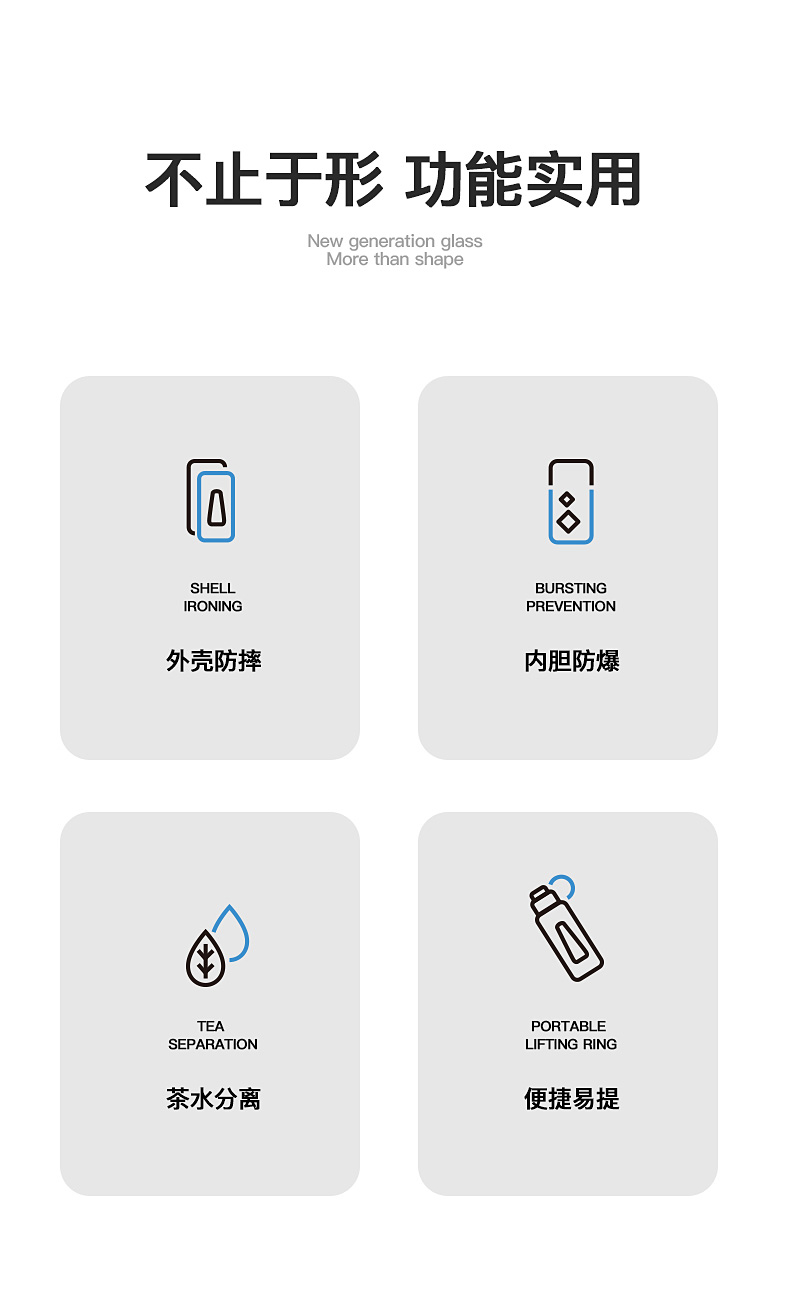 不止于形 功能实用

New generation glass
More than shape

SHELL
IRONING

外壳防摔

BURSTING
PREVENTION

内胆防爆

TEA
SEPARATION

茶水分离

PORTABLE
LIFTING RING

便捷易提