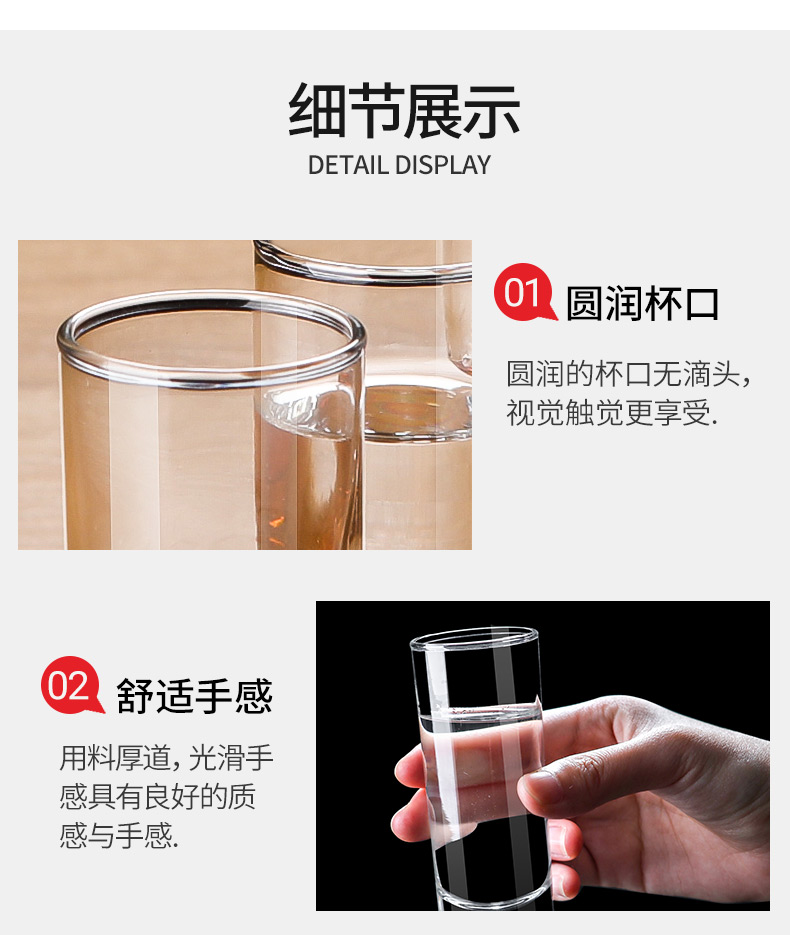 细节展示
DETAIL DISPLAY

01 圆润杯口

圆润的杯口无滴头，视觉触觉更享受.

02 舒适手感

用料厚道，光滑手感具有良好的质感与手感.