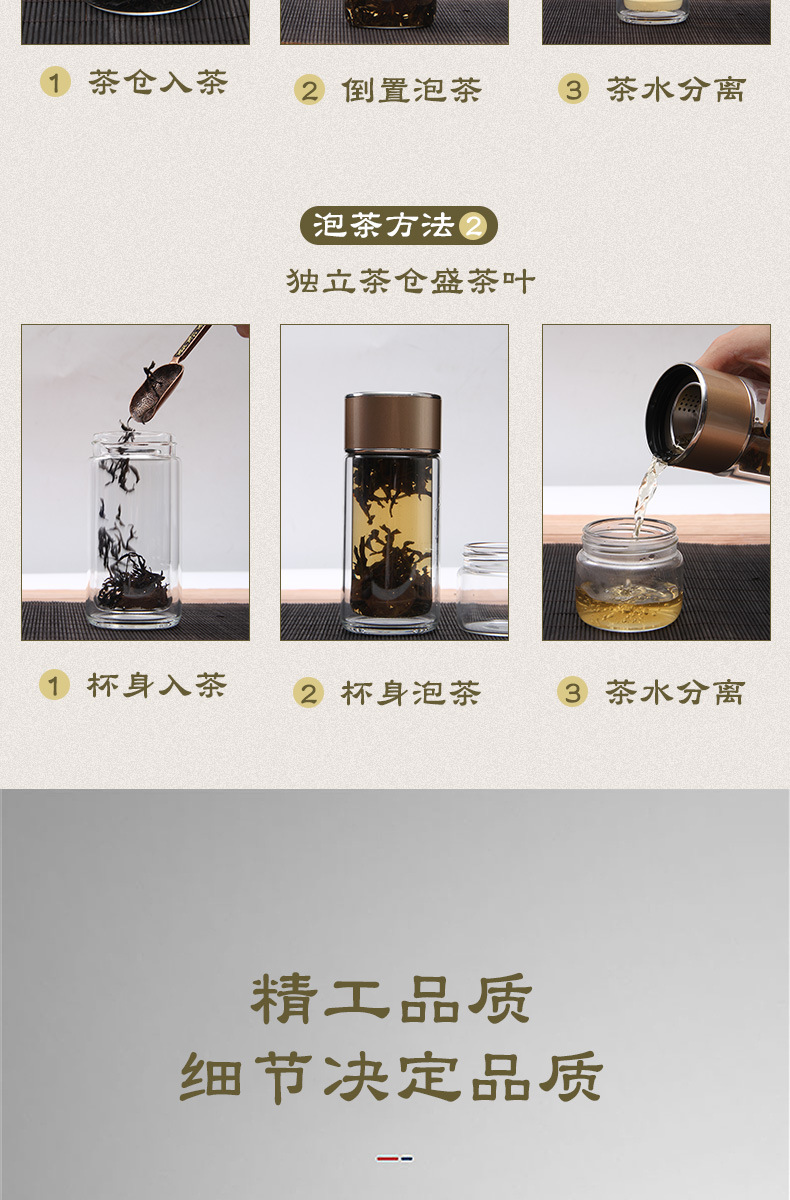 1 茶仓入茶

2 倒置泡茶

3 茶水分离

泡茶方法2

独立茶仓盛茶叶

1 杯身入茶

2 杯身泡茶

3 茶水分离

精工品质

细节决定品质