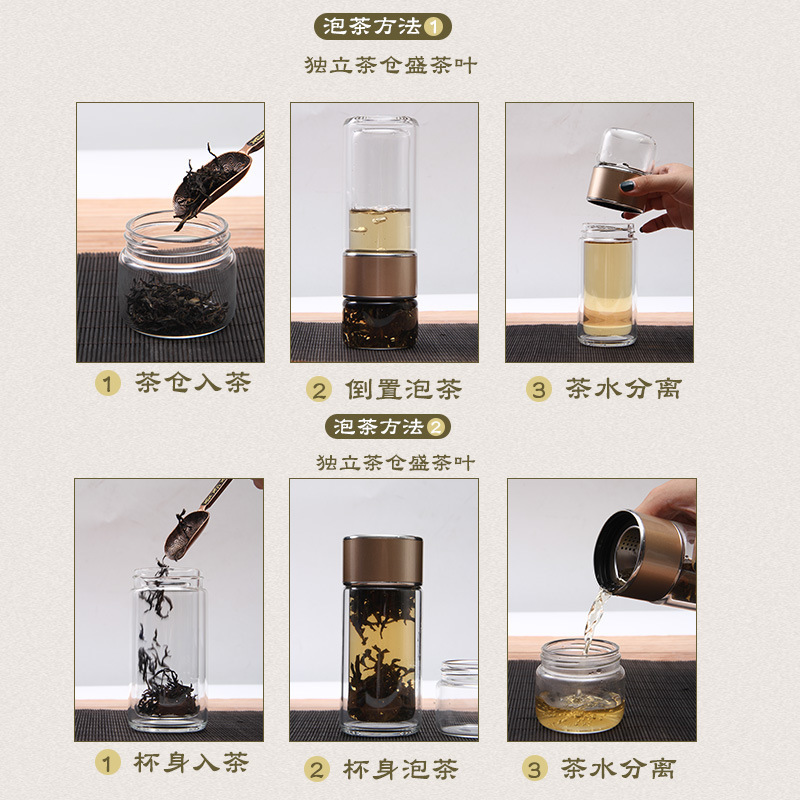 泡茶方法1

独立茶仓盛茶叶

1 茶仓入茶

2 倒置泡茶

3 茶水分离

泡茶方法2

独立茶仓盛茶叶

1 杯身入茶

2 杯身泡茶

3 茶水分离