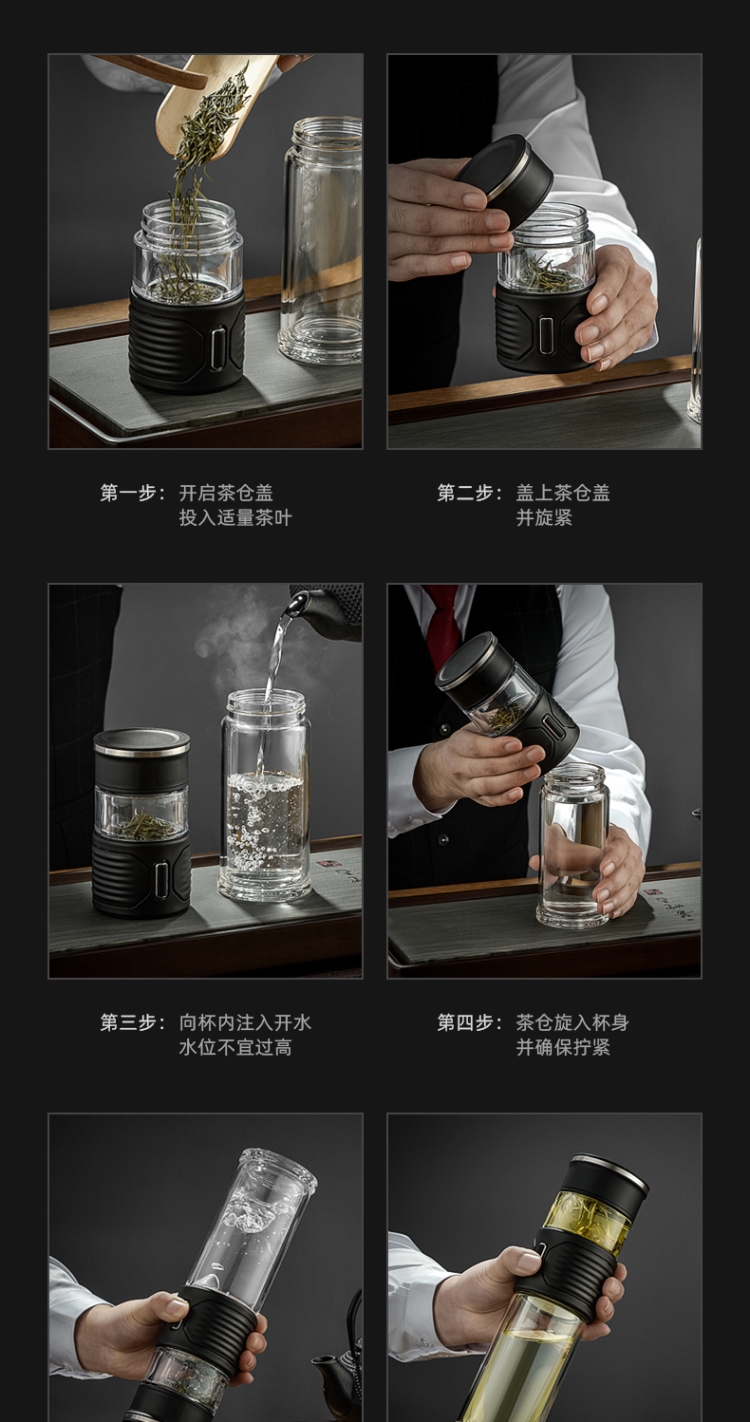 第一步：开启茶仓盖
投入适量茶叶

第二步：盖上茶仓盖
并旋紧

第三步：向杯内注入开水
水位不宜过高

第四步：茶仓旋入杯身
并确保拧紧