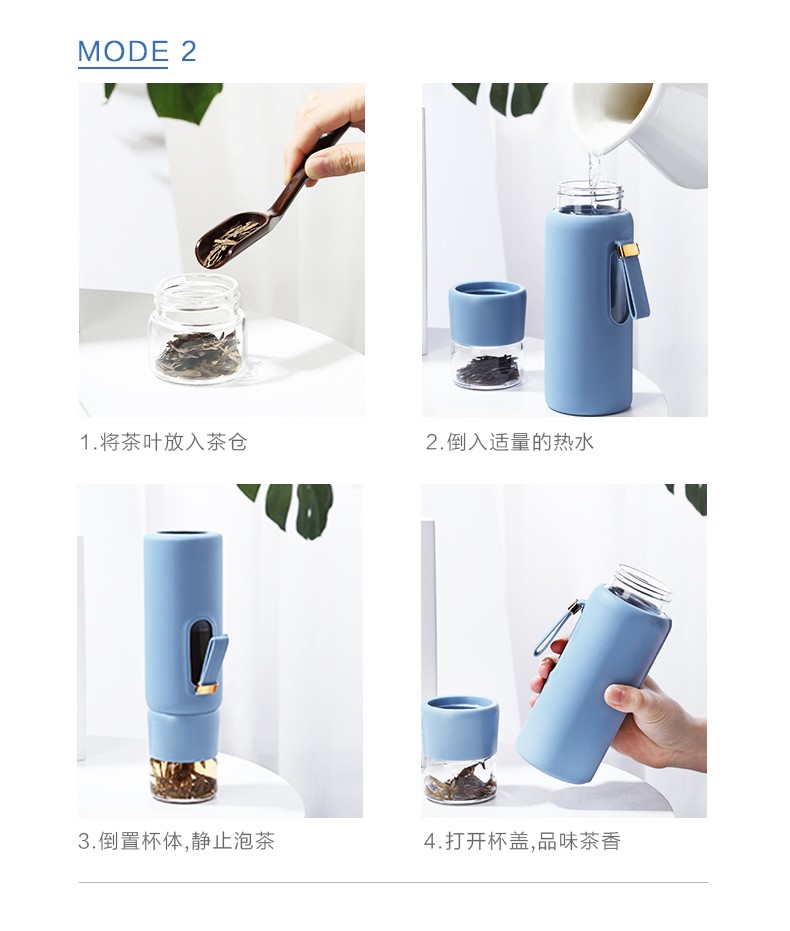 MODE 2

1.将茶叶放入茶仓

2.倒入适量的热水

3.倒置杯体,静止泡茶

4.打开杯盖,品味茶香