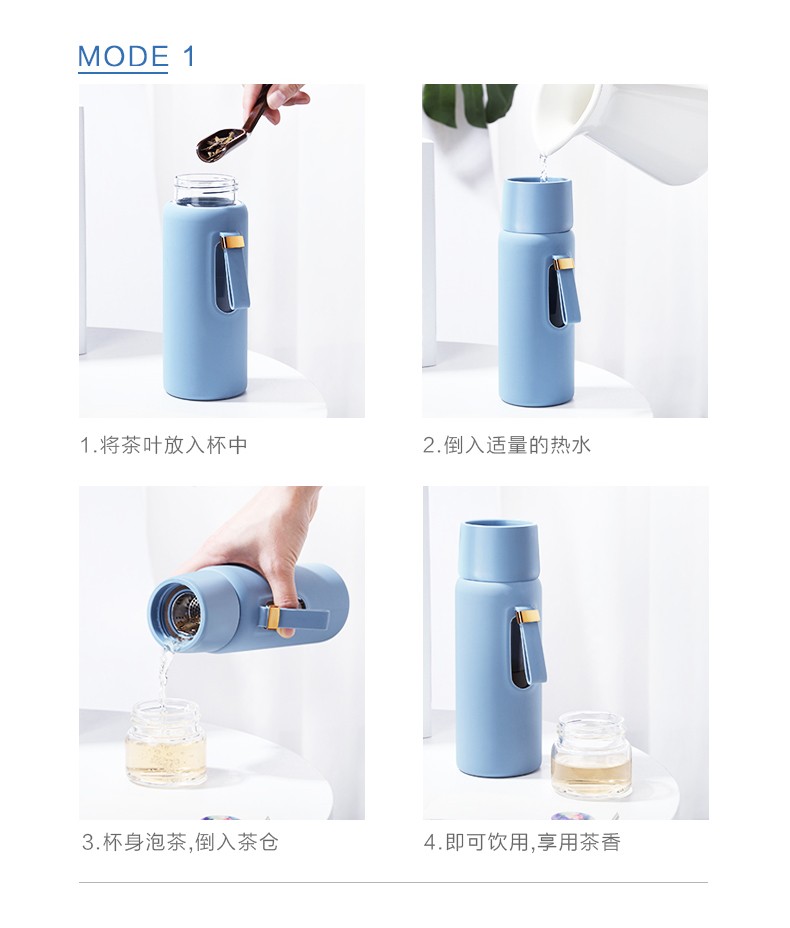 MODE 1

1.将茶叶放入杯中

2.倒入适量的热水

3.杯身泡茶,倒入茶仓

4.即可饮用,享用茶香