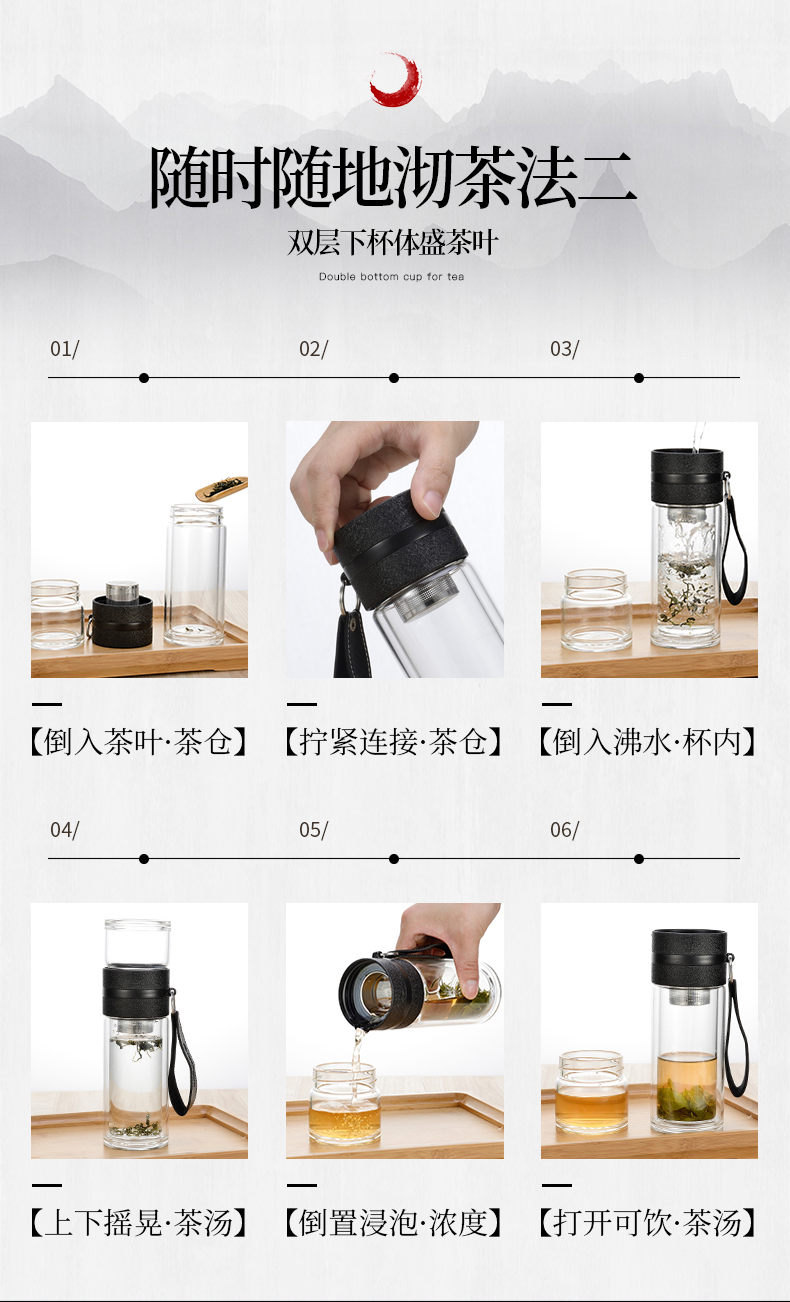 随时随地沏茶法二

双层下杯体盛茶叶

Double bottom cup for tea

01/

02/

03/

【倒入茶叶·茶仓】

【拧紧连接·茶仓】

【倒入沸水·杯内】

04/

05/

06/

【上下摇晃·茶汤】

【倒置浸泡·浓度】

【打开可饮·茶汤】