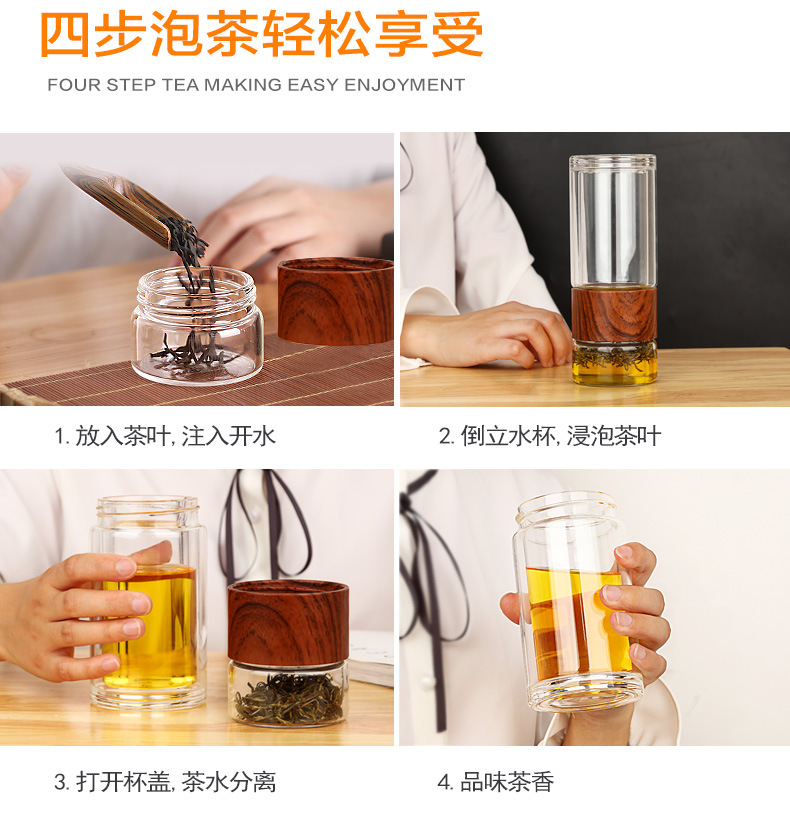 四步泡茶轻松享受

FOUR STEP TEA MAKING EASY ENJOYMENT

1. 放入茶叶, 注入开水

2. 倒立水杯, 浸泡茶叶

3. 打开杯盖, 茶水分离

4. 品味茶香