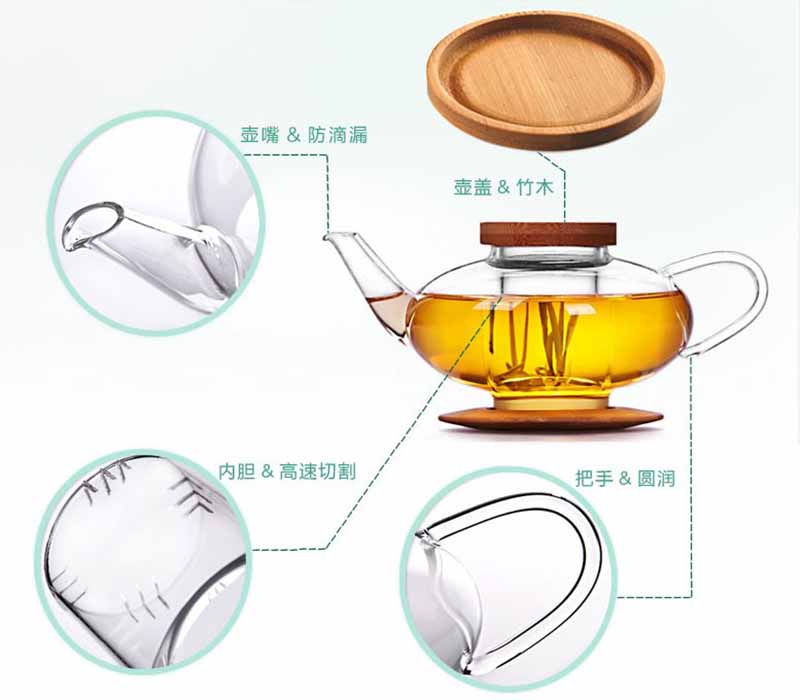 壶嘴 & 防滴漏

壶盖 & 竹木

内胆 & 高速切割

把手 & 圆润