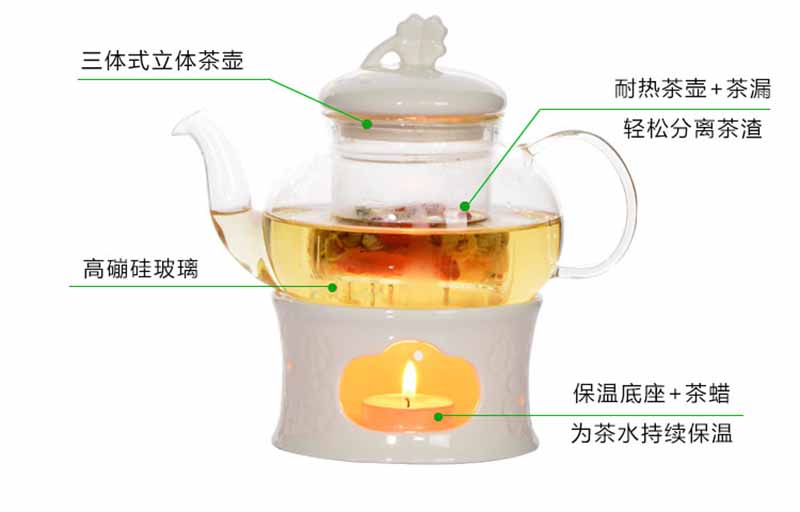 三体式立体茶壶

耐热茶壶+茶漏

轻松分离茶渣

高硼硅玻璃

保温底座+茶蜡

为茶水持续保温