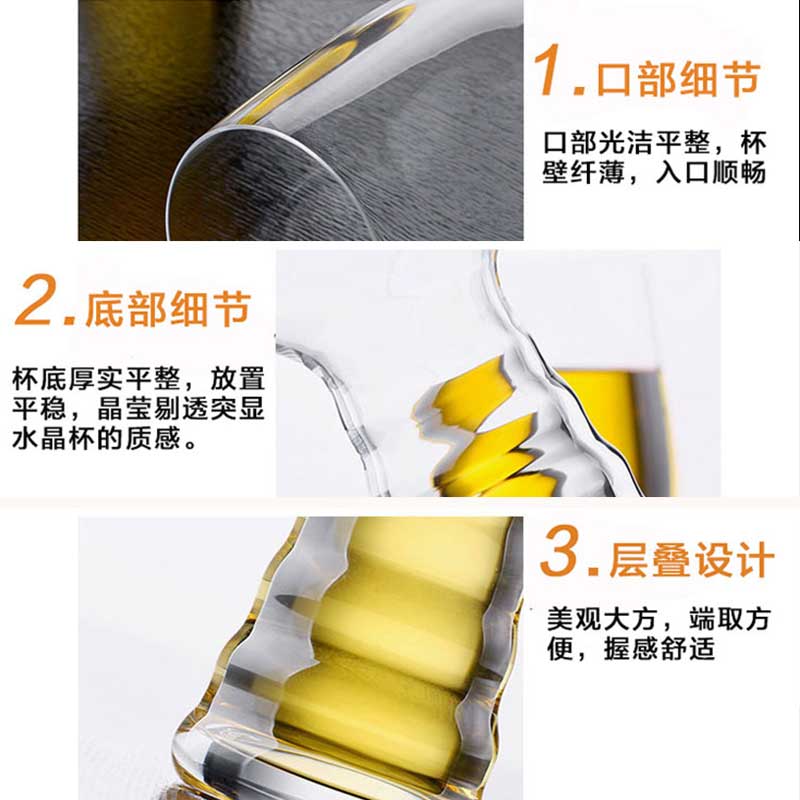 1.口部细节

口部光洁平整，杯壁纤薄，入口顺畅

2.底部细节

杯底厚实平整，放置平稳，晶莹剔透突显水晶杯的质感。

3.层叠设计

美观大方，端取方便，握感舒适