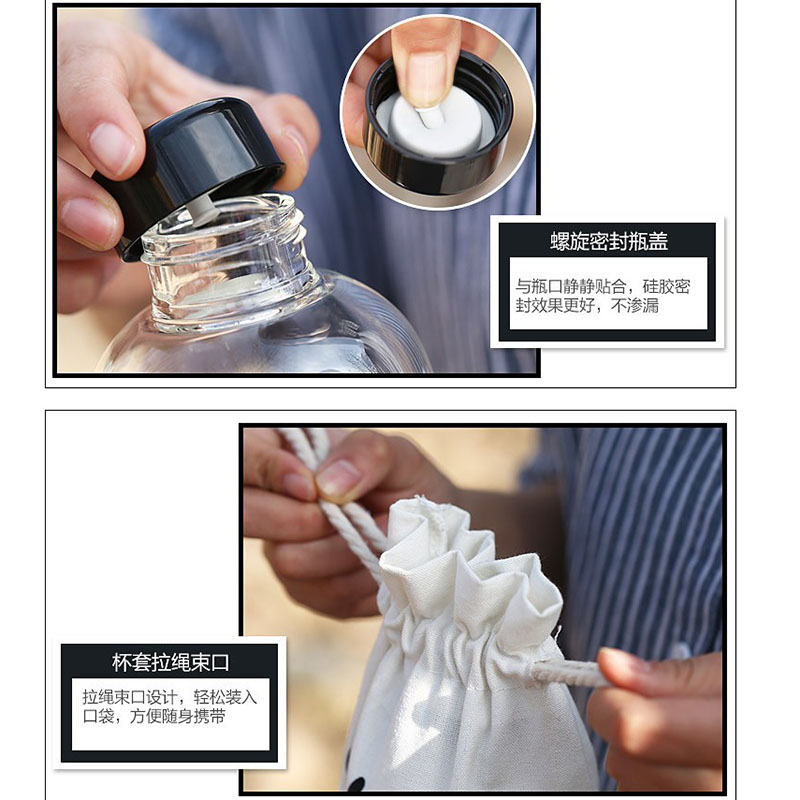 螺旋密封瓶盖

与瓶口静静贴合，硅胶密封效果更好，不渗漏

杯套拉绳束口

拉绳束口设计，轻松装入口袋，方便随身携带